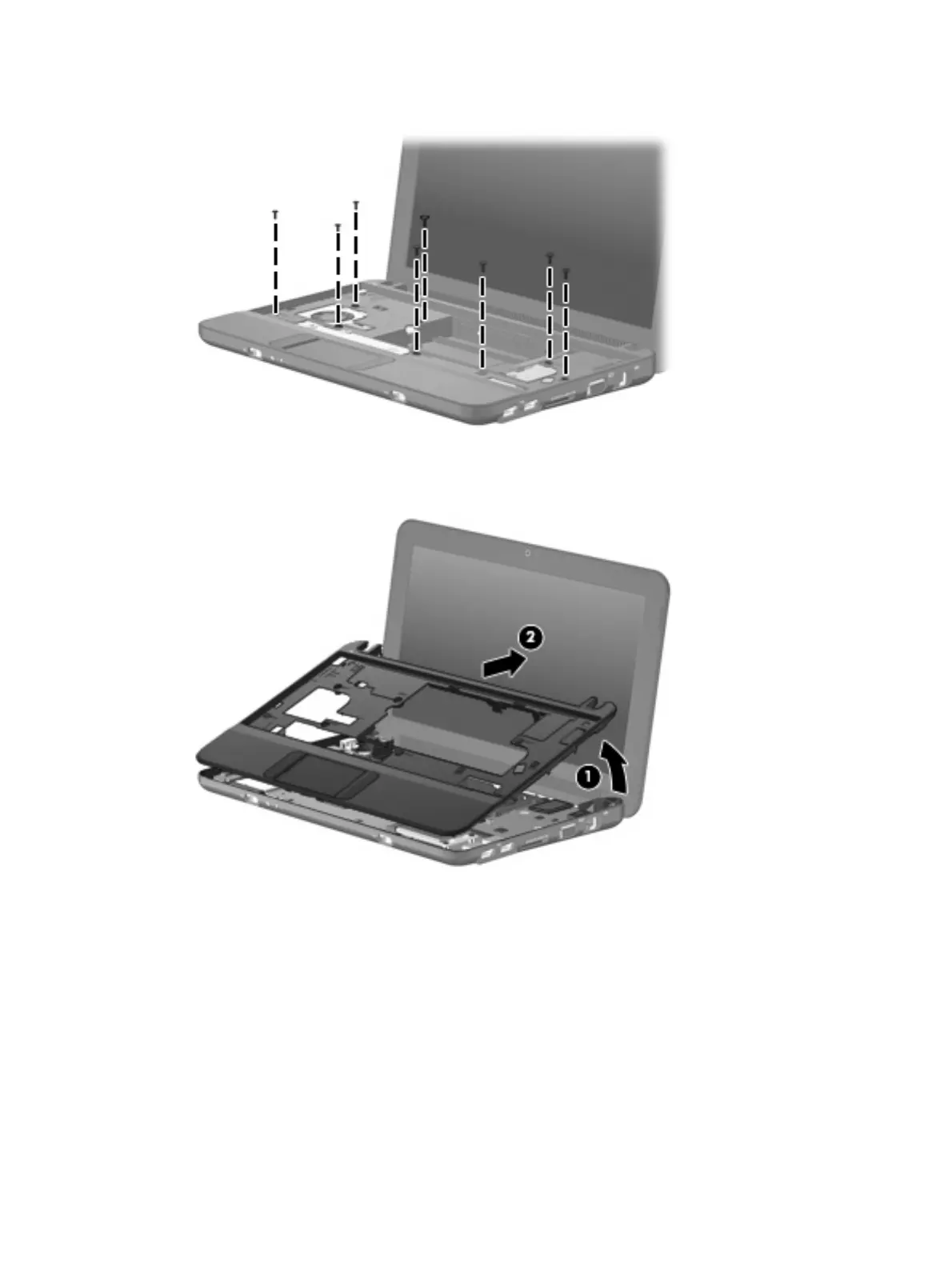 2

1