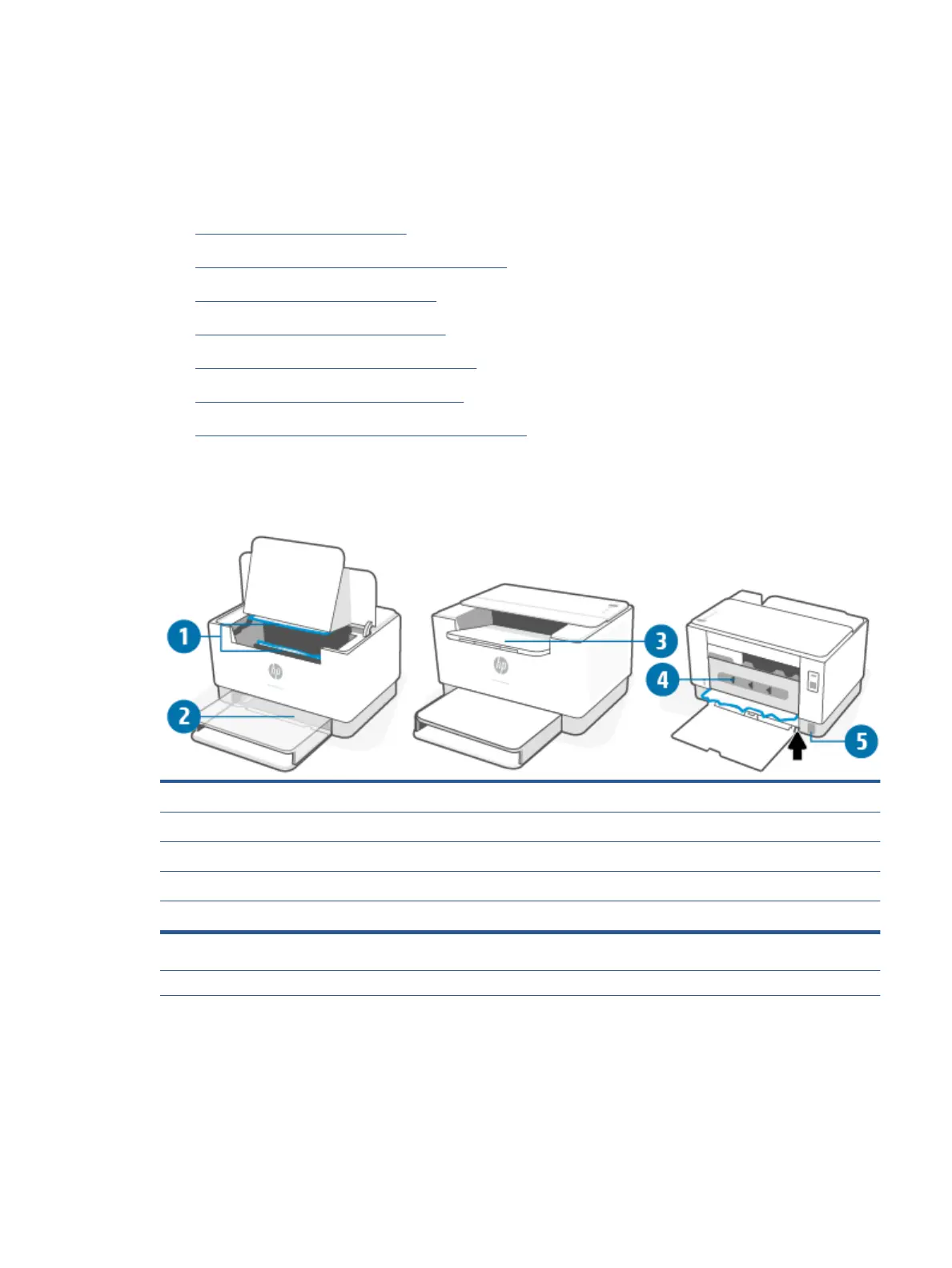 1

2

3

4

5