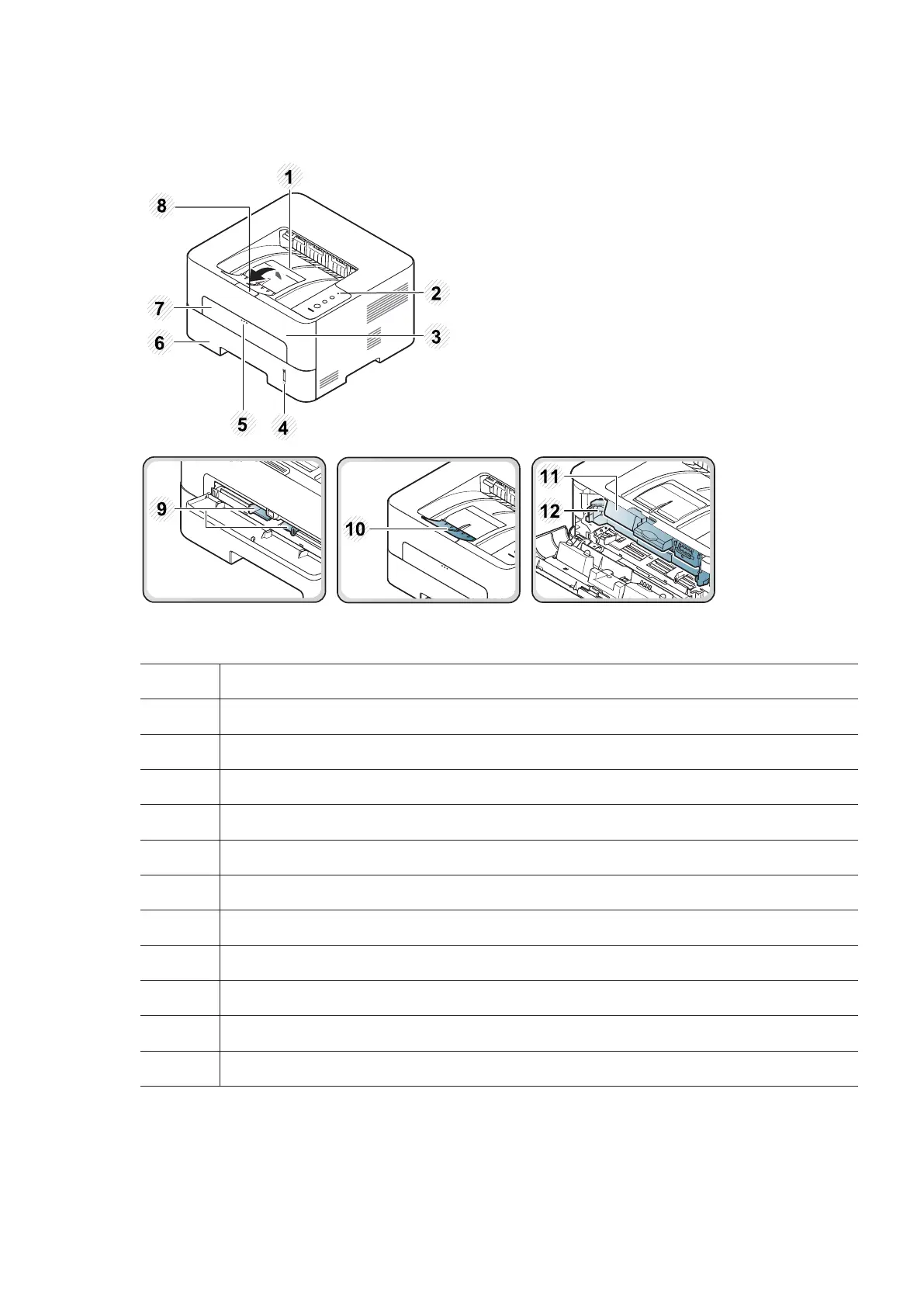 1

8

2

7

3

6

5

4

9

10

11

12