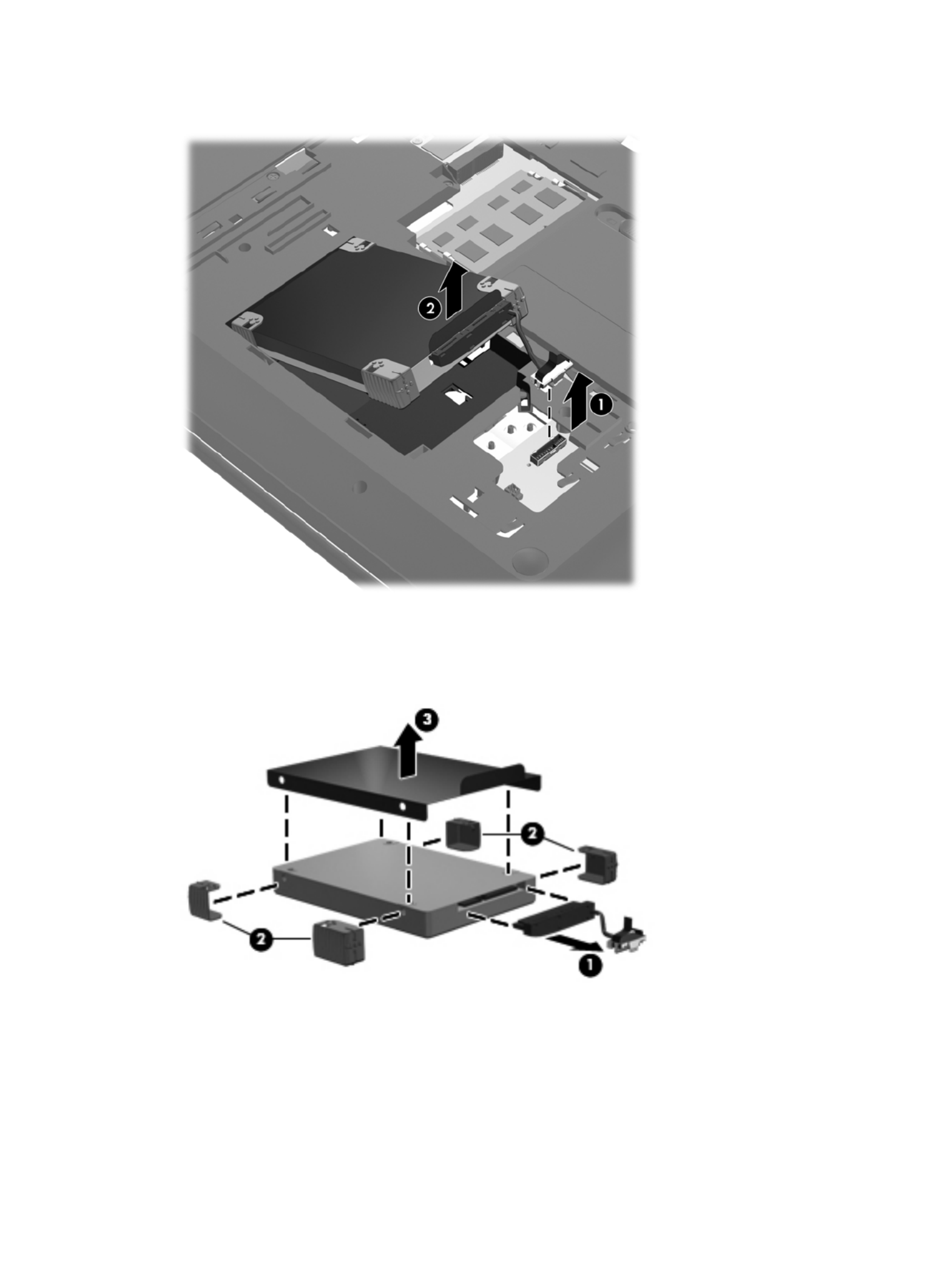 2

1

3

2

2

1