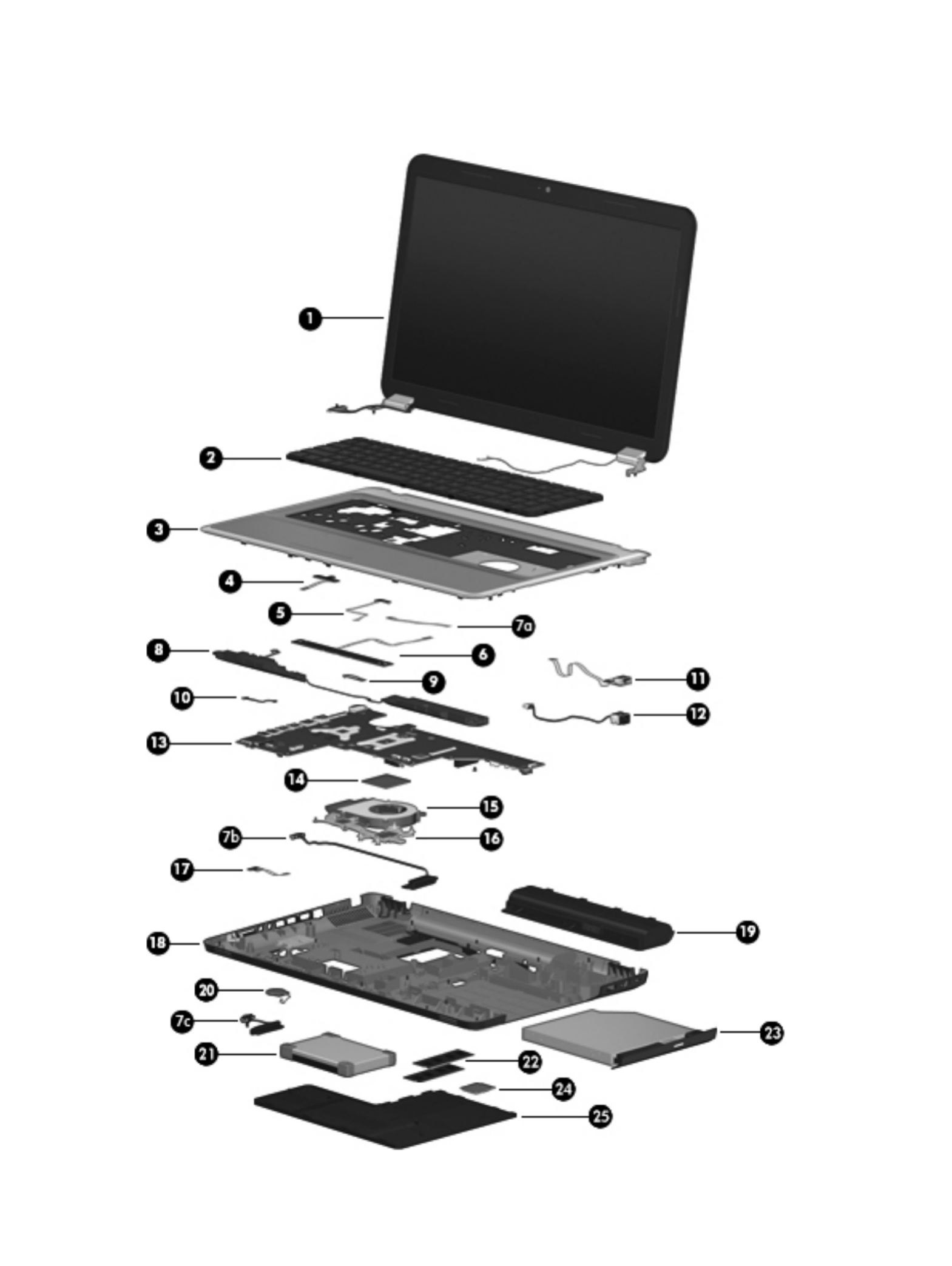 1
2
3
4
5
7a
8
6
9
11
10
12
13
14
15
7b
16
17
19
18
20
7c
23
21
22
24
25