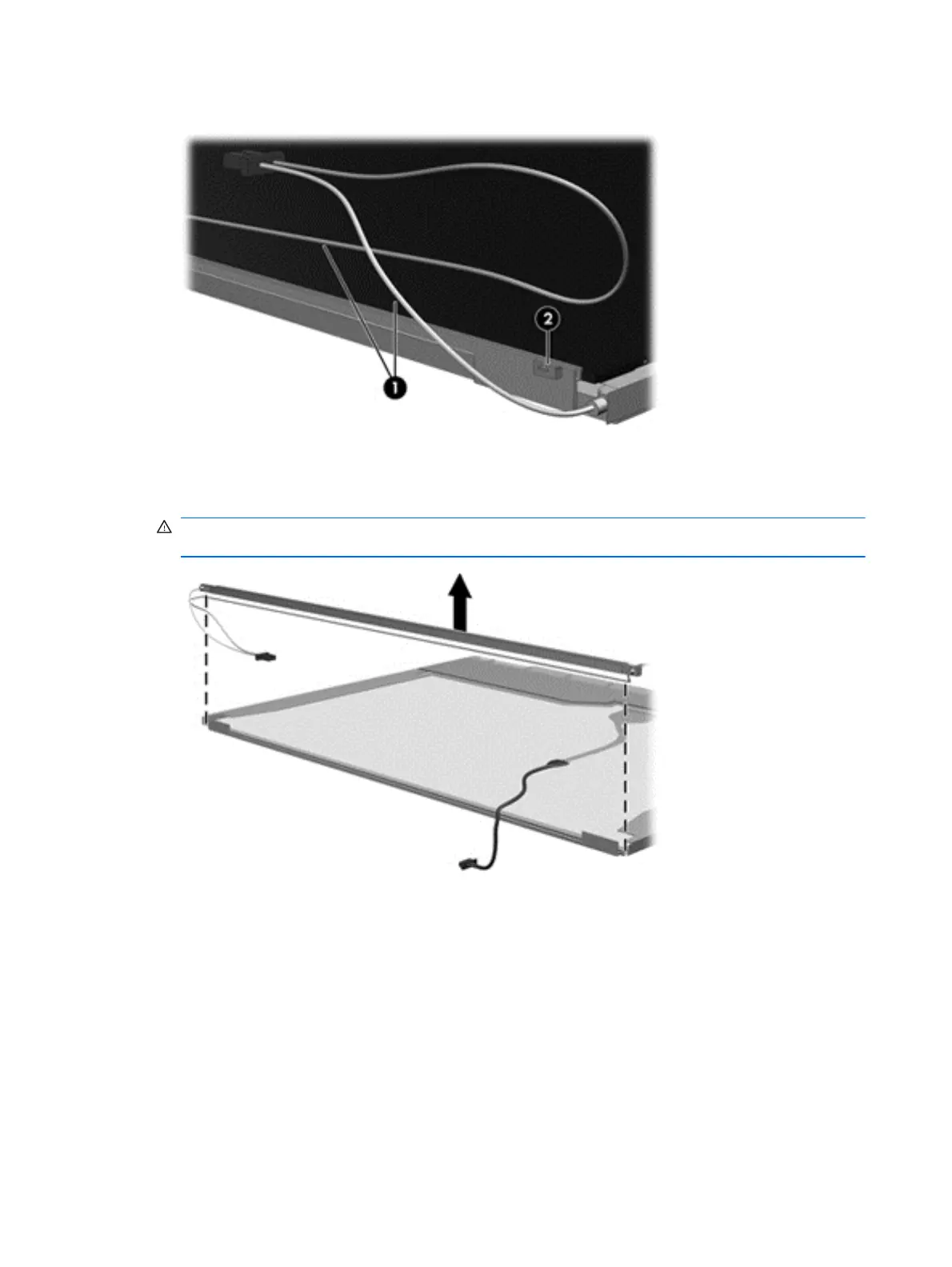 2

1