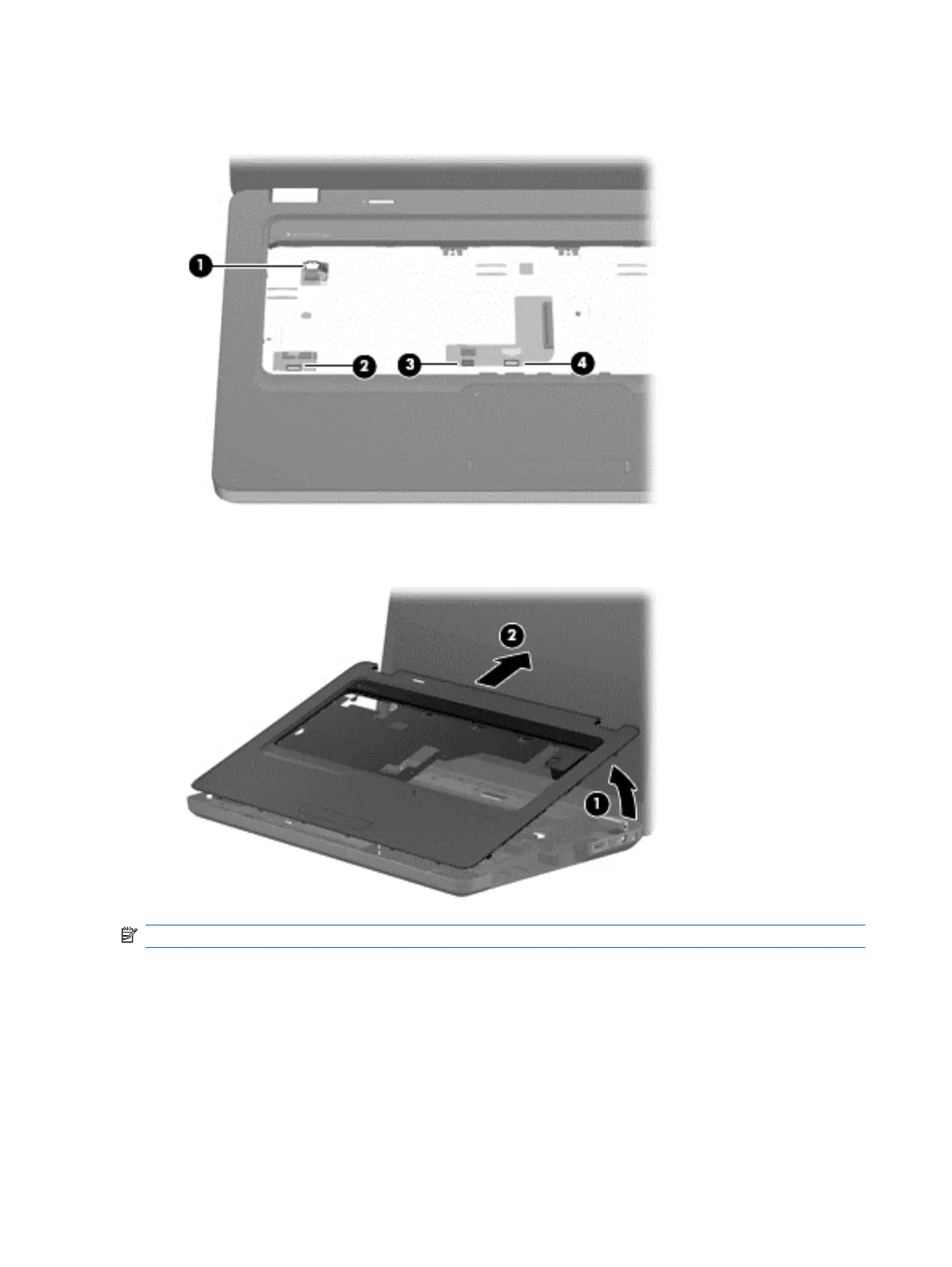 1

2

3

4

2

1