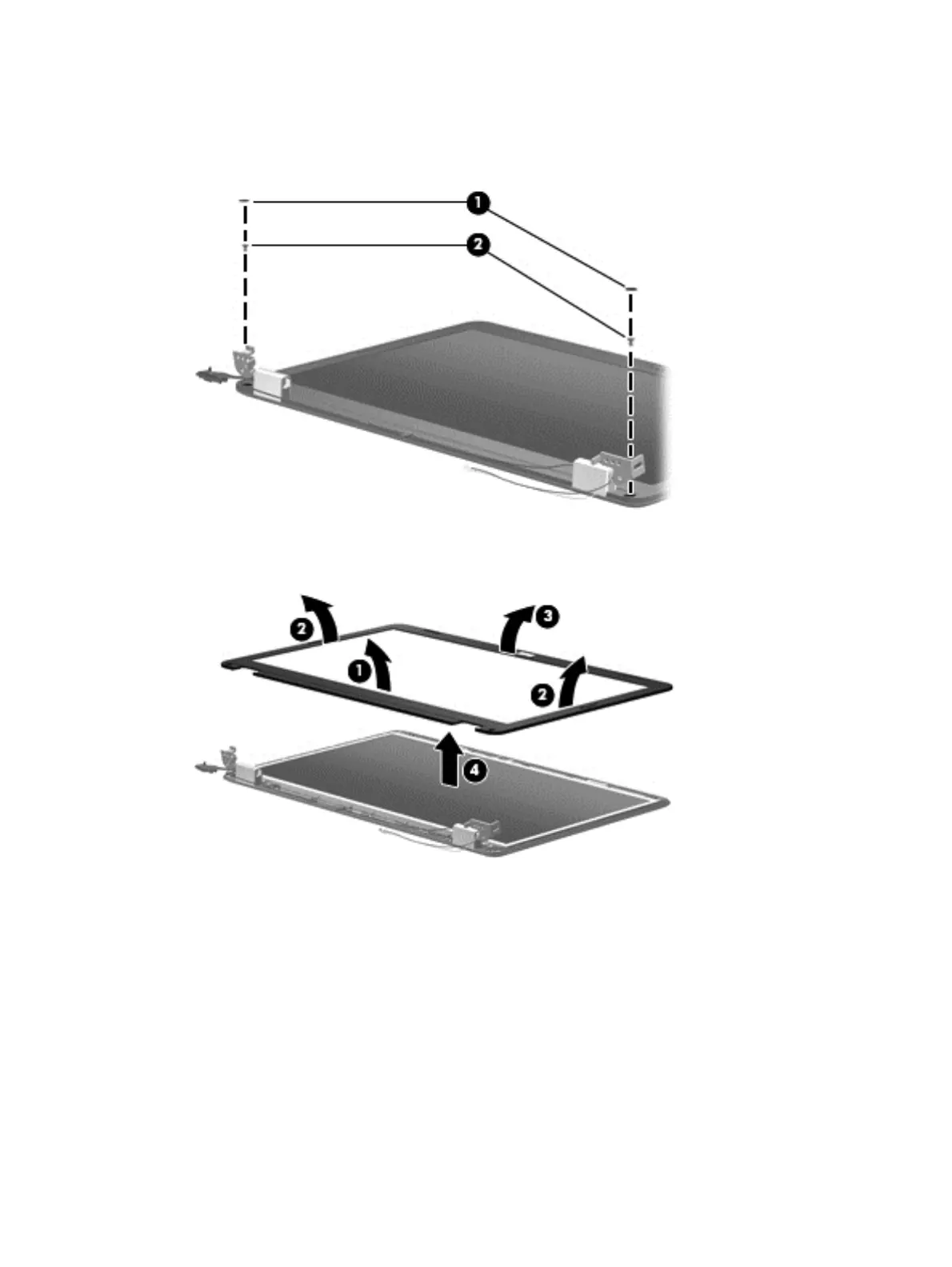 1
2

2
3
1
2
4