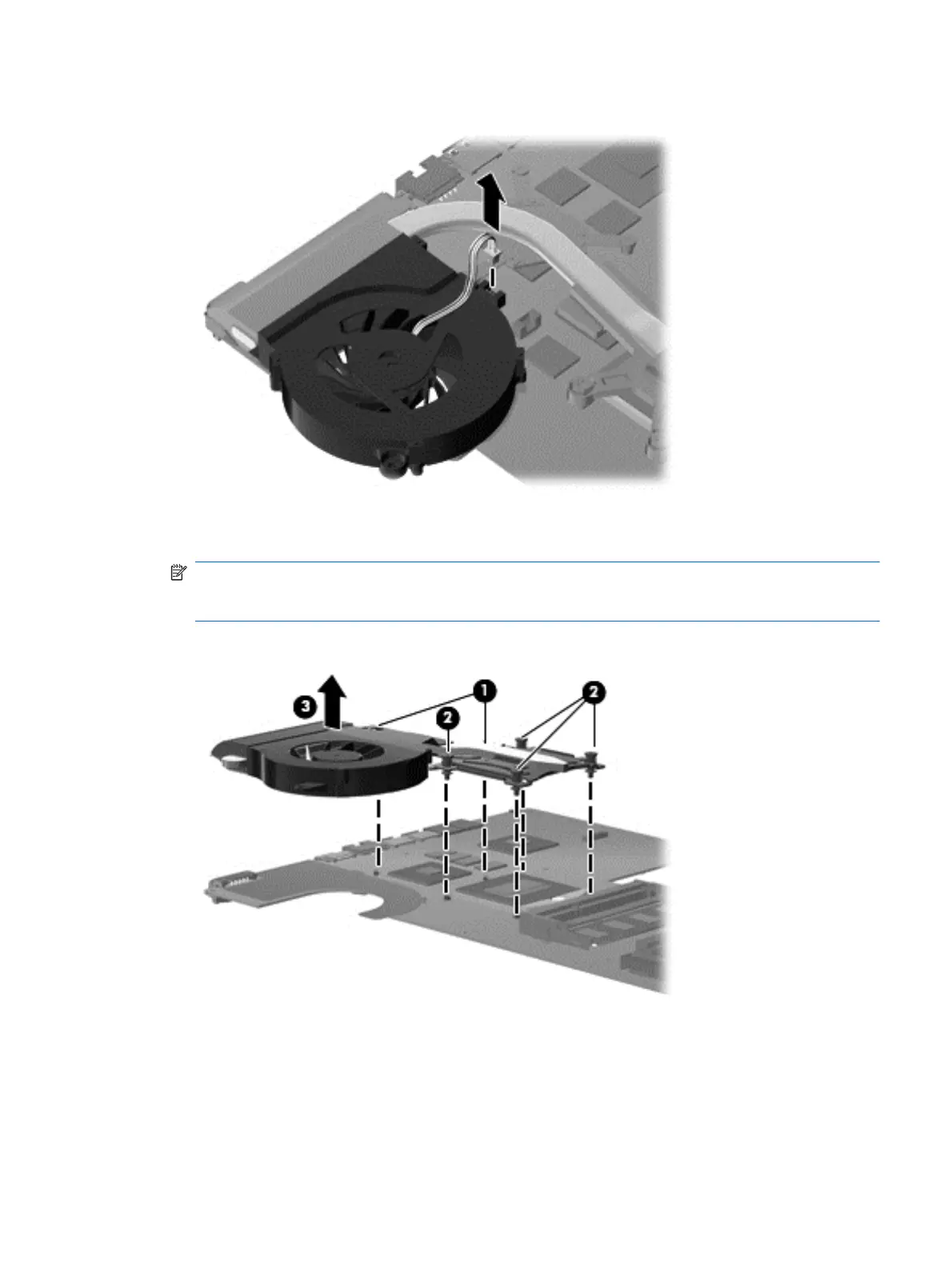 3

1

2

2