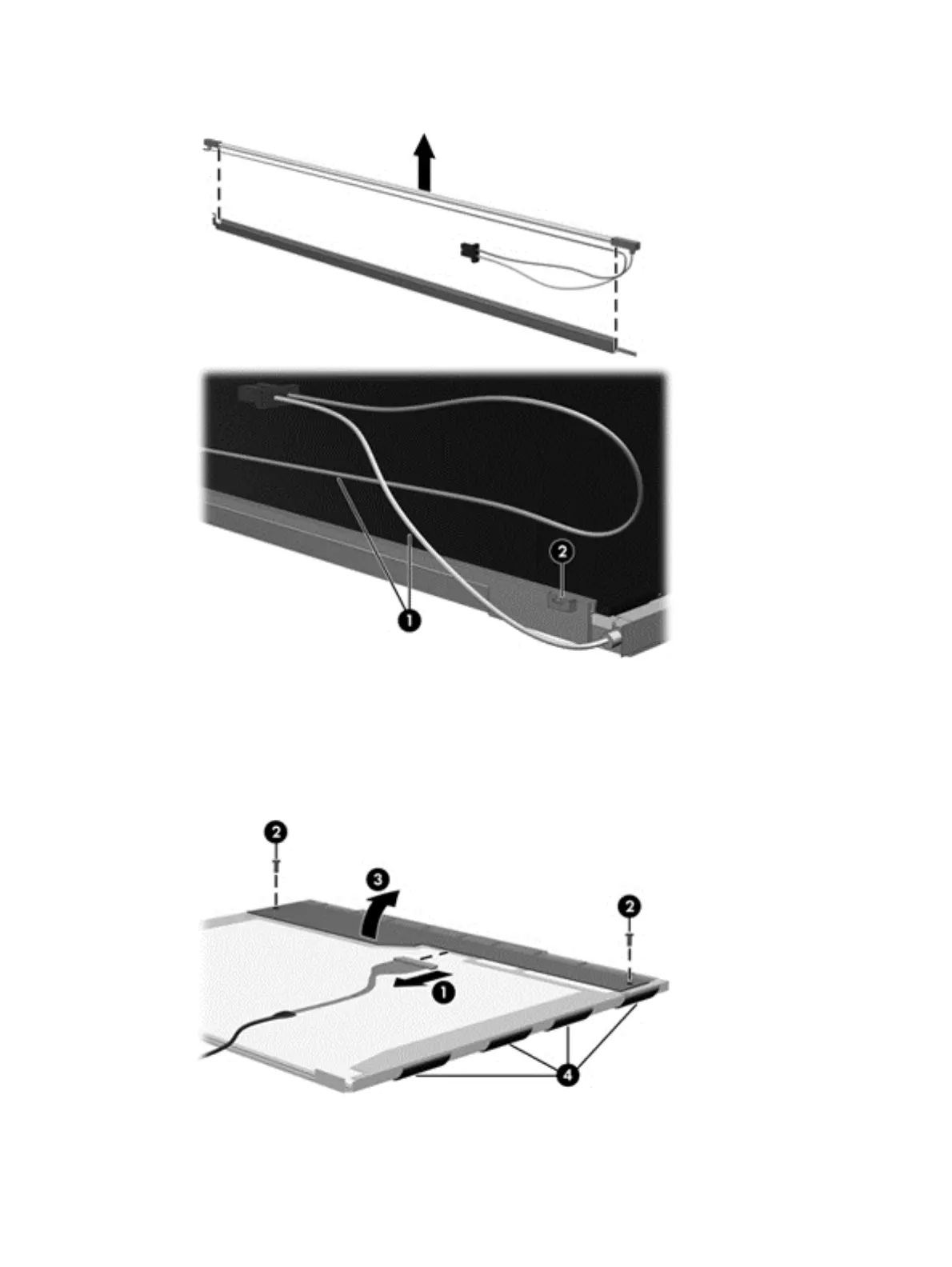 2

1

2

3

2

1

4