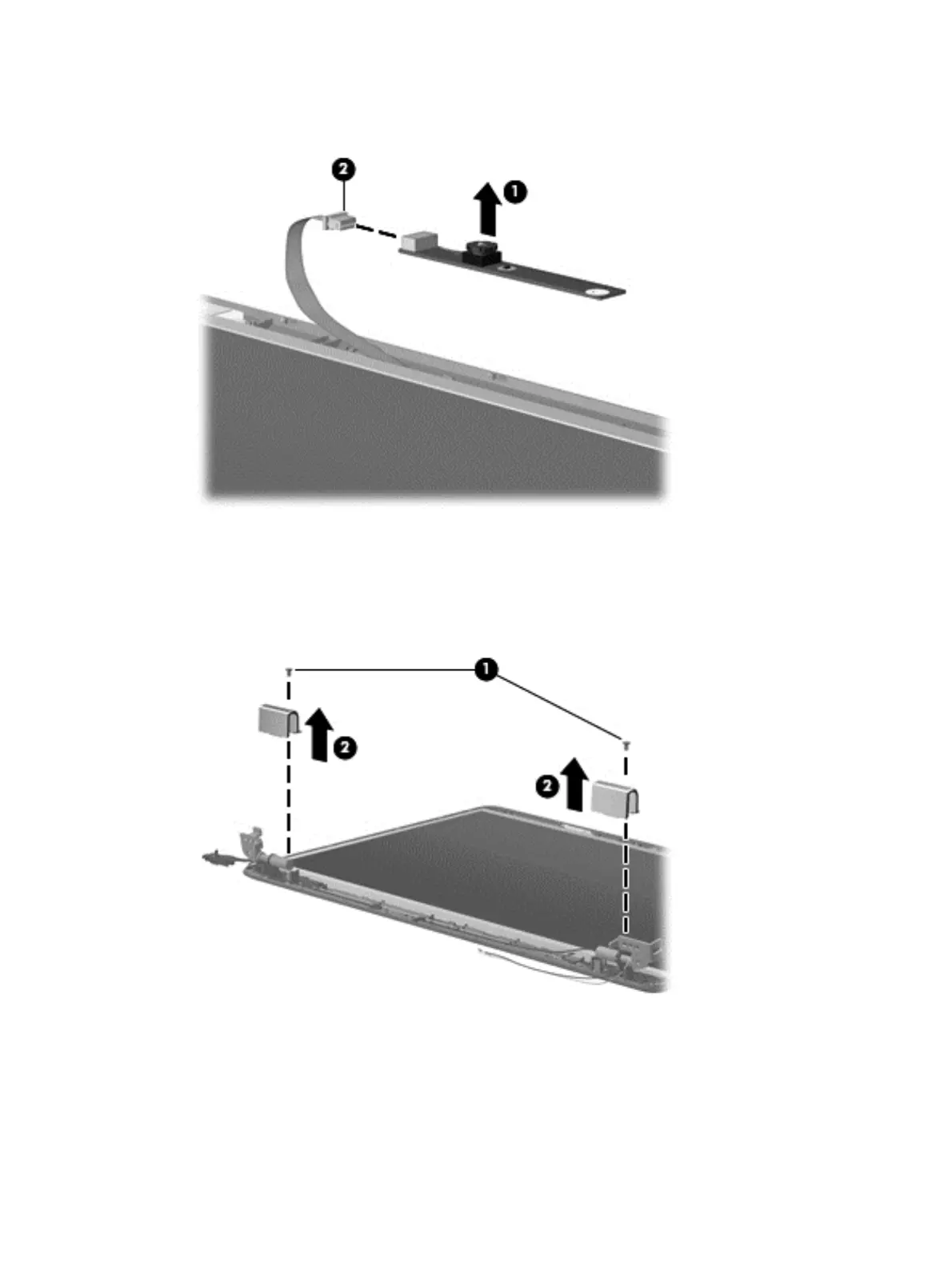 2
1

1
2
2