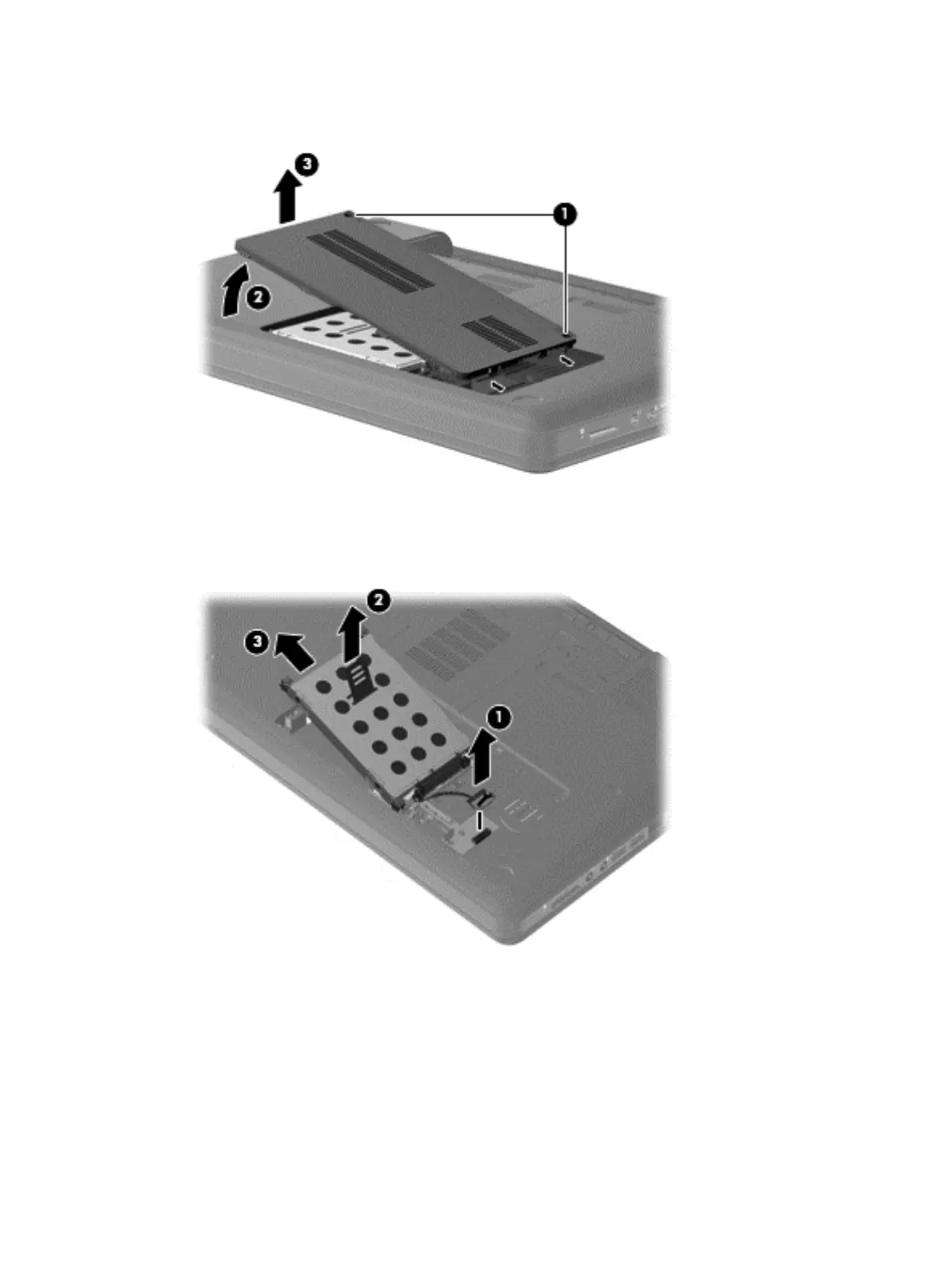 3
1
2
2
3
1