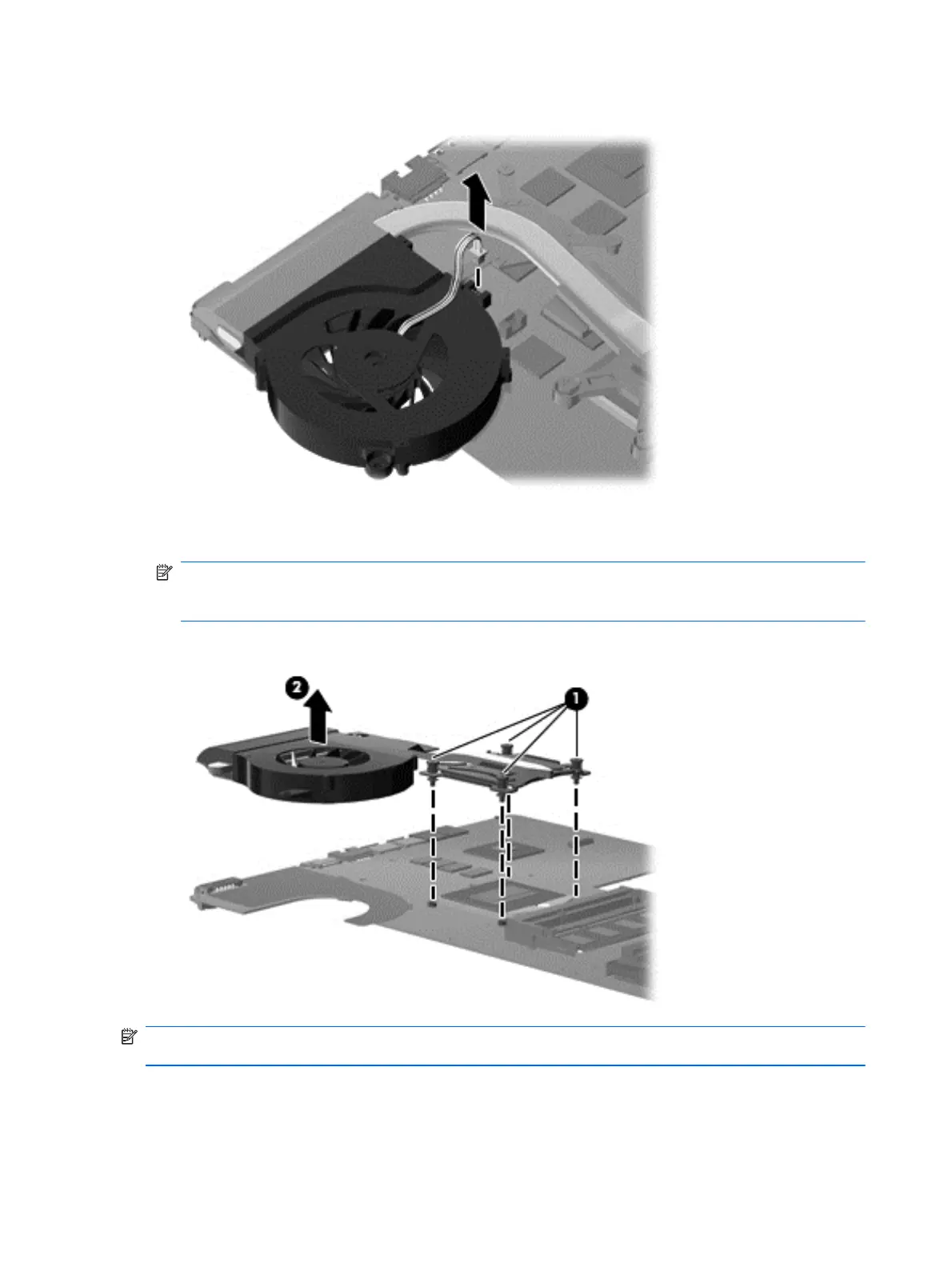 2

1