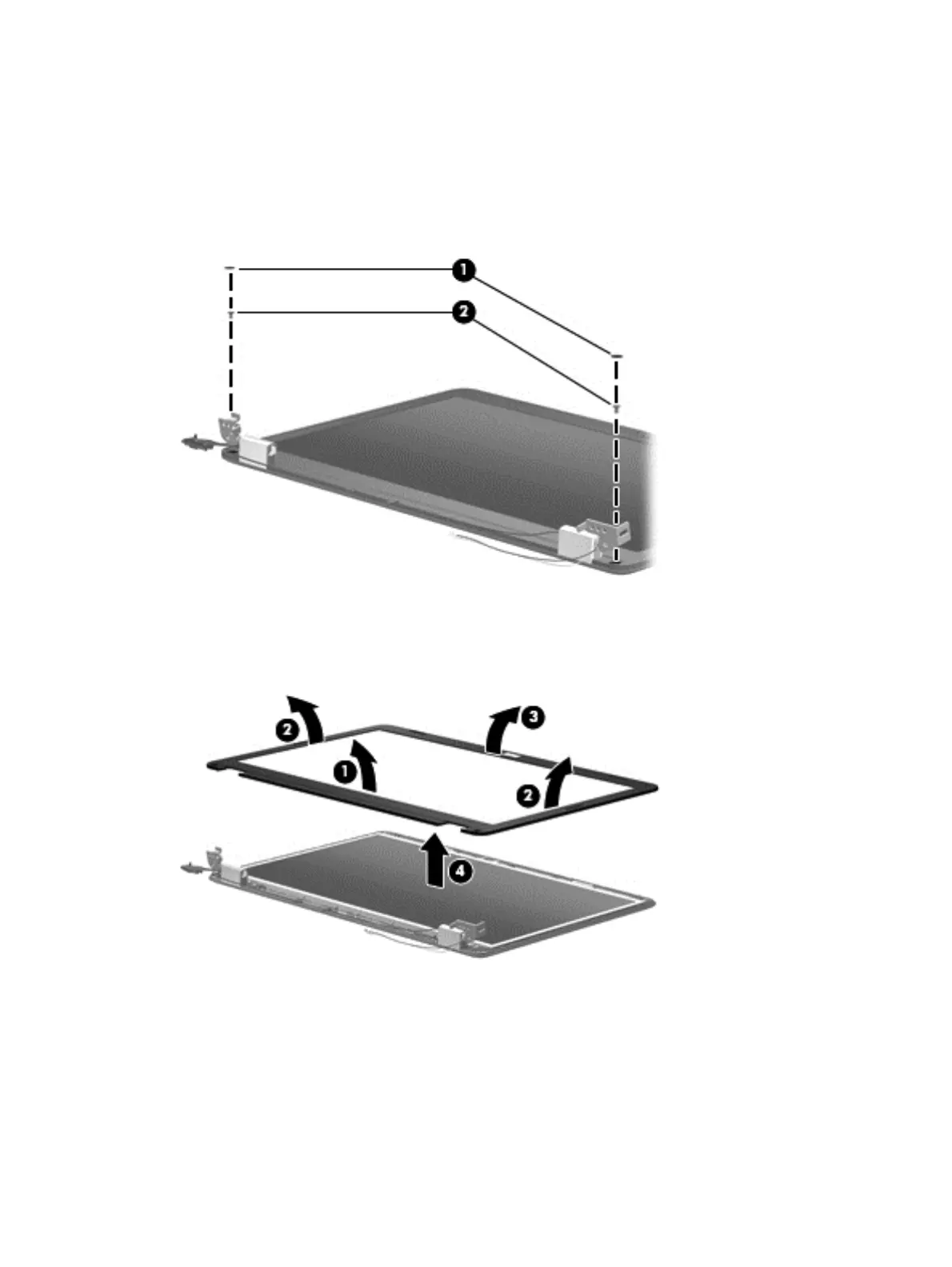 1
2

2
3
1
2
4