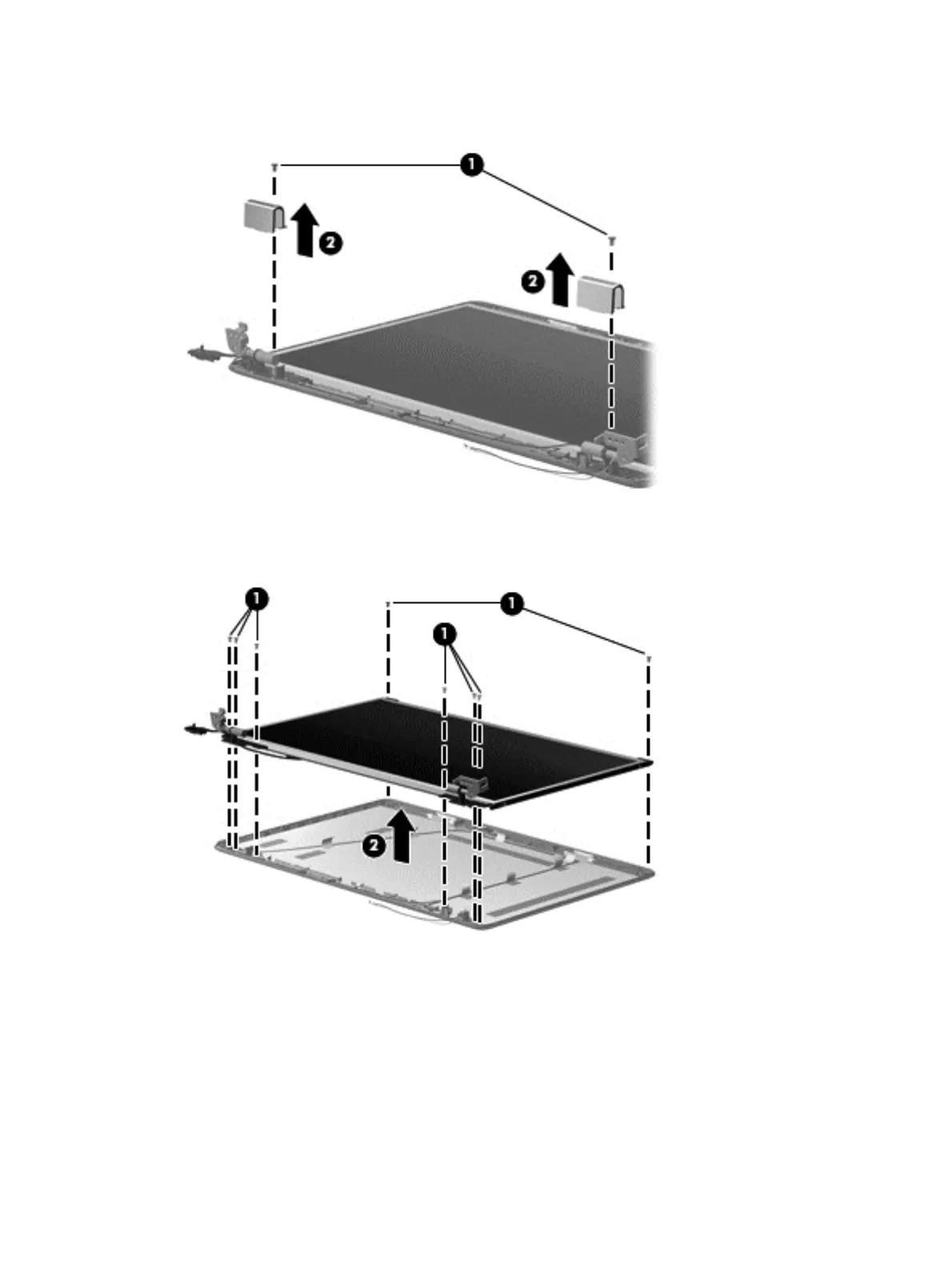 1
2
2
1
1
1
2