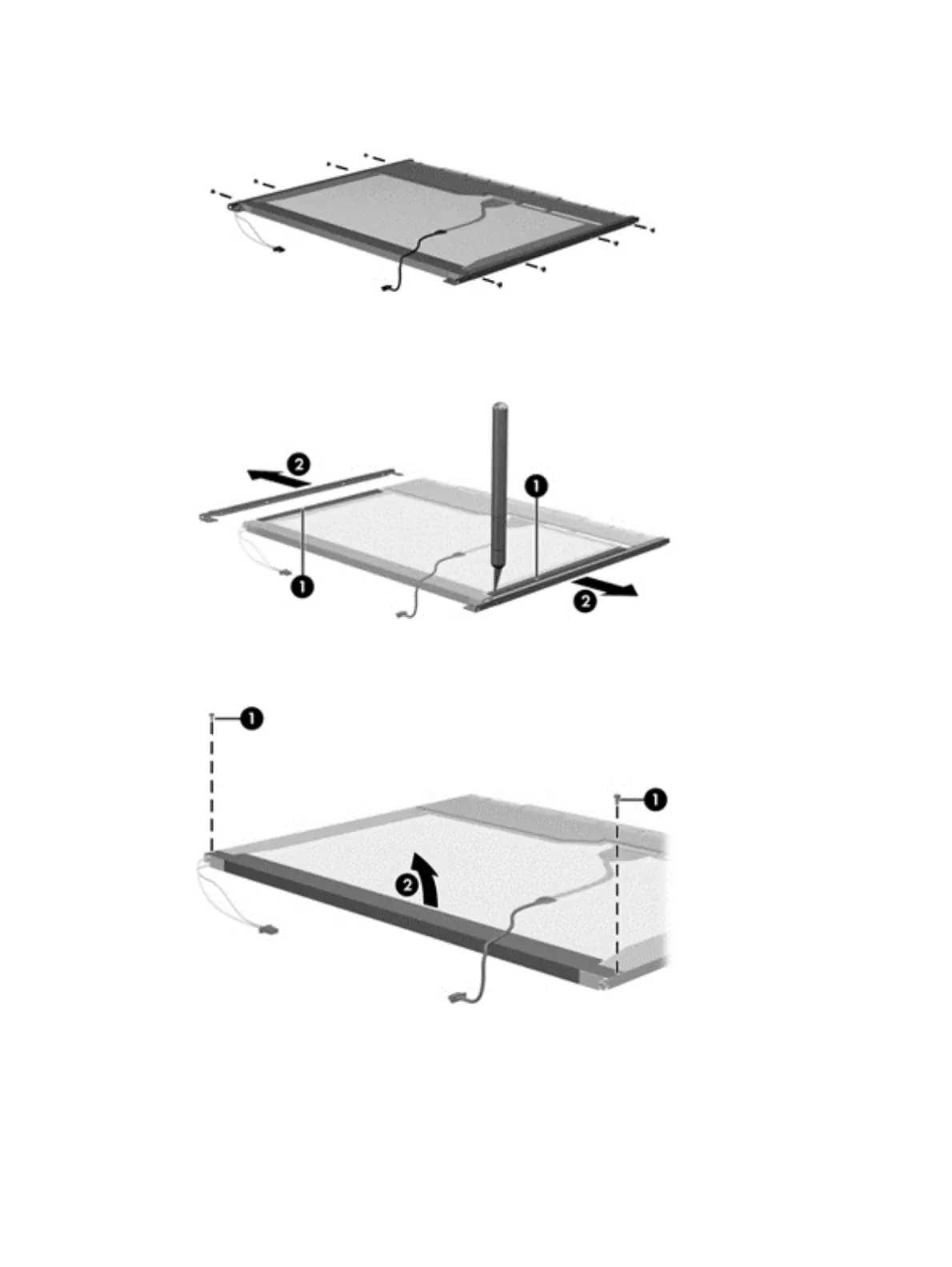 2
1
1
2
1
1
2