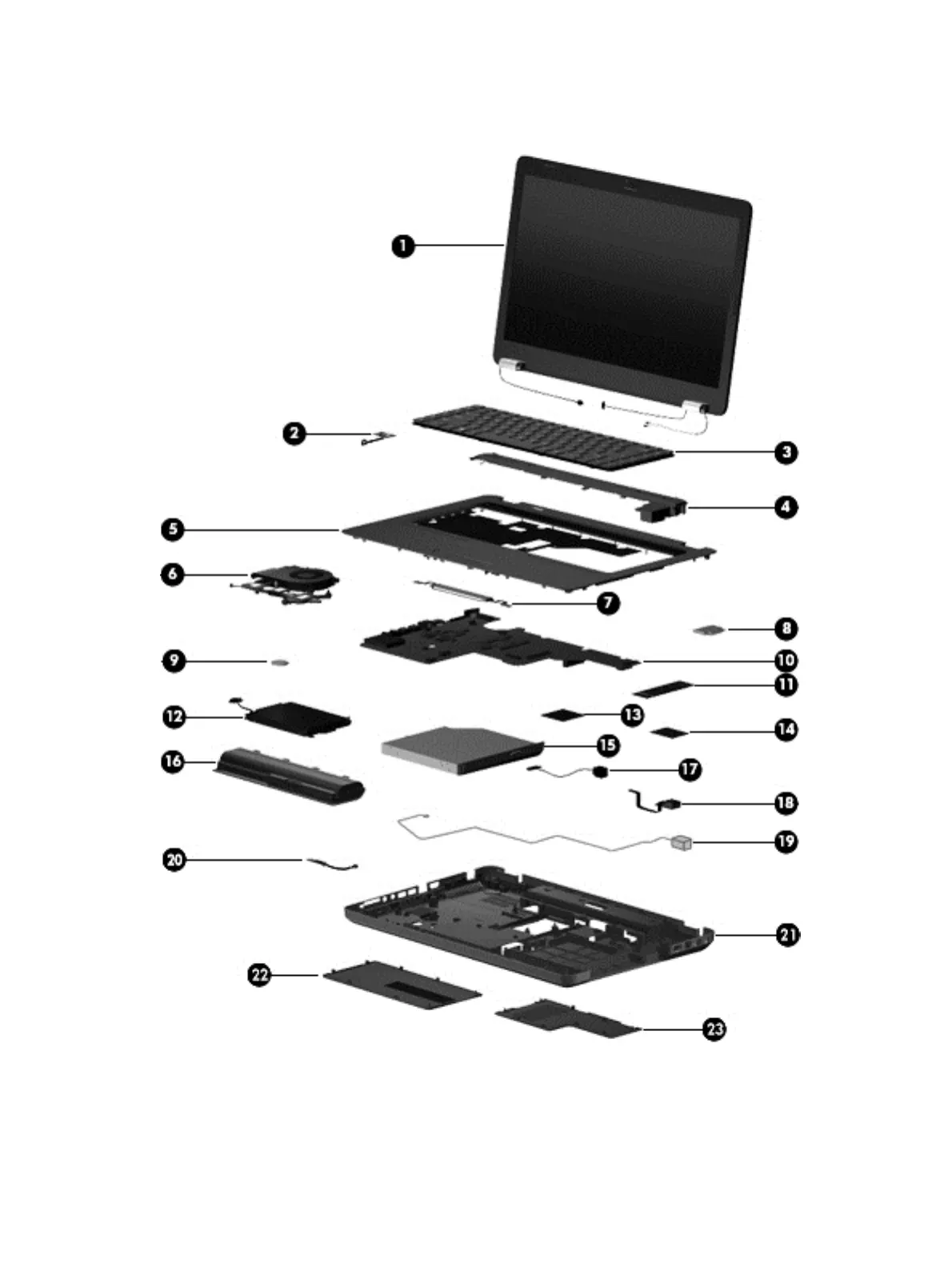 1
2
3
4
5
6
7
8
9
10
11
12
13
14
15
16
17
18
19
20
21
22
23