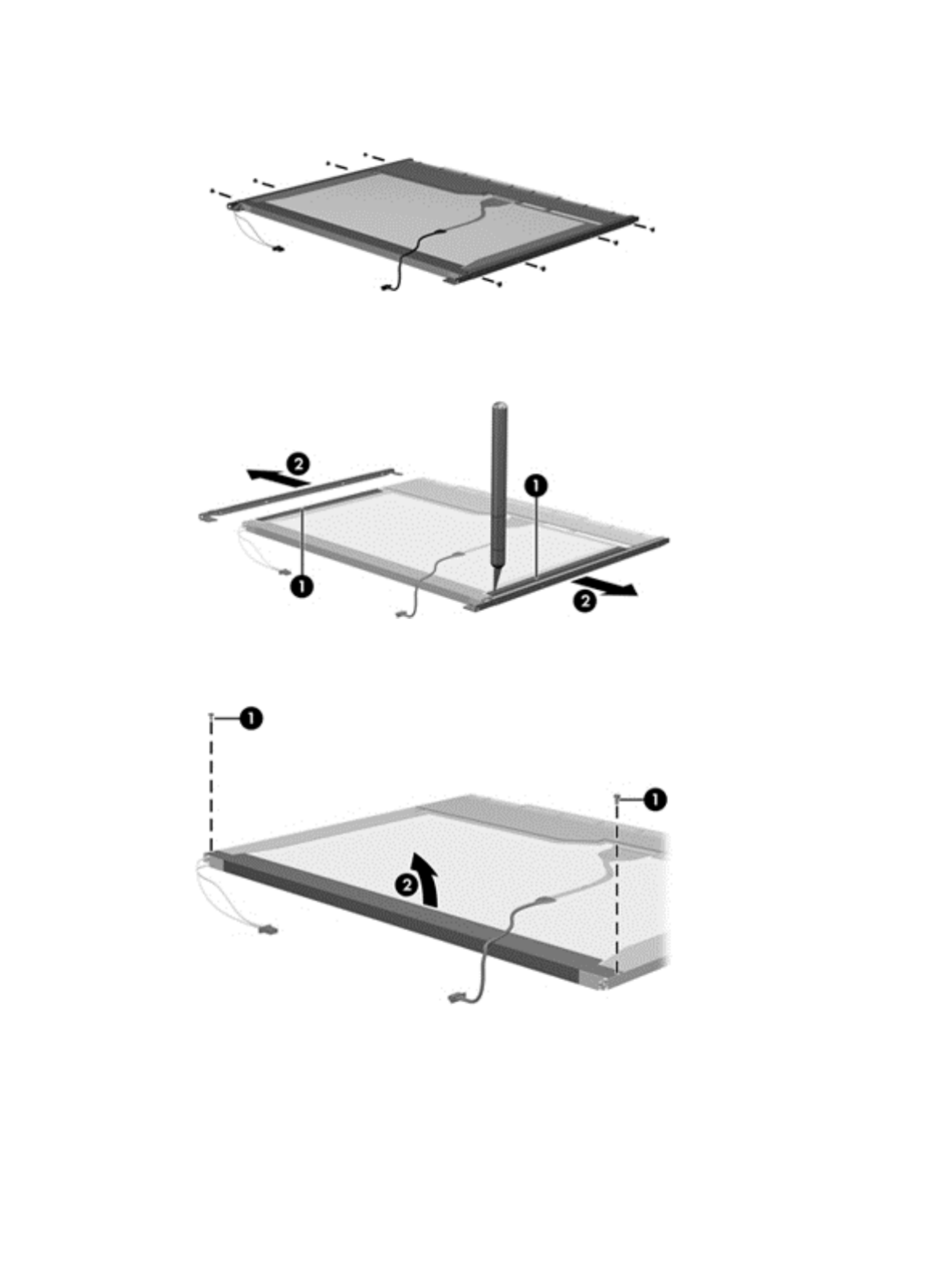 2
1
1
2

1
1
2