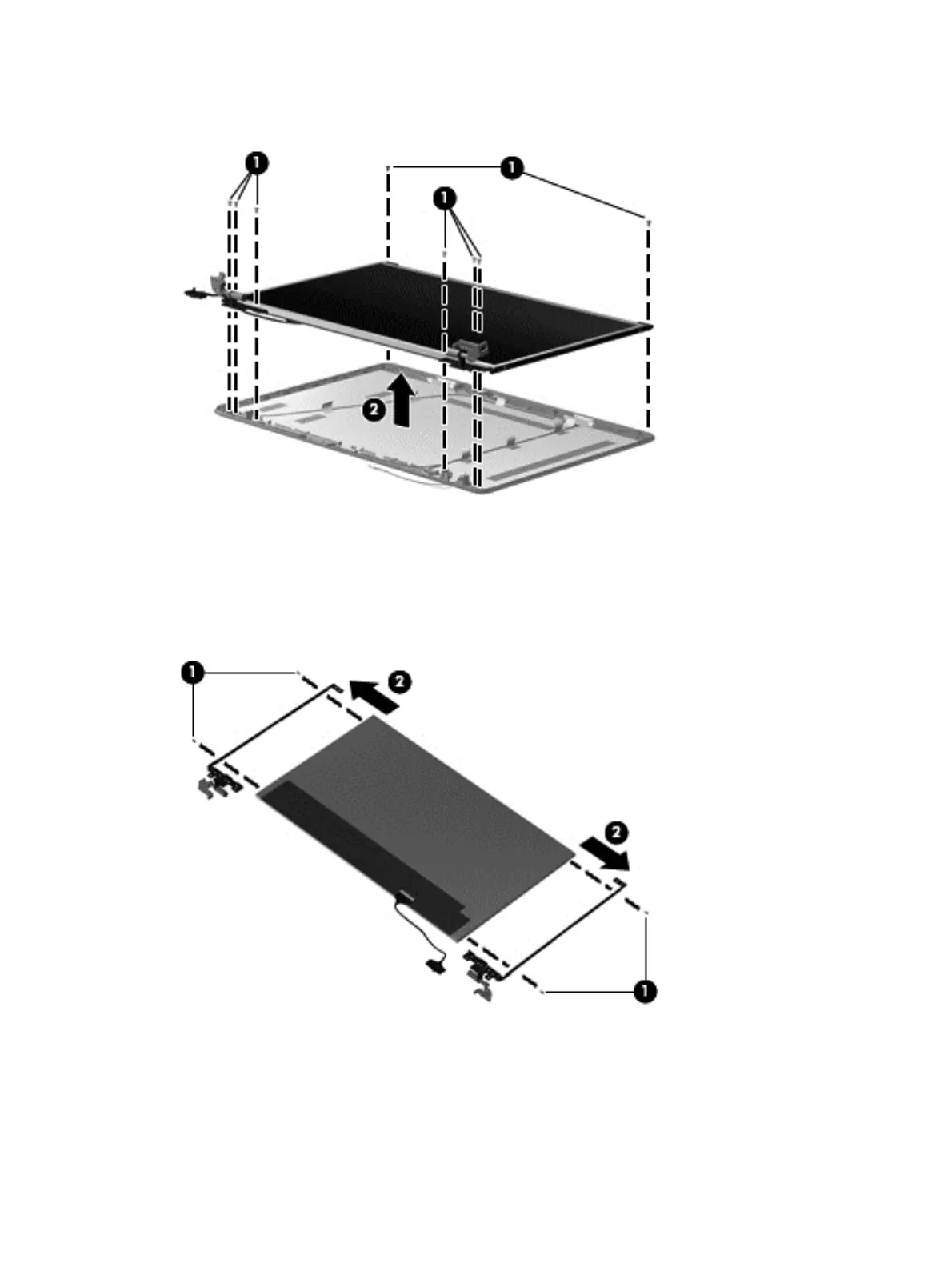 1
1
1
2

1
2
2
1