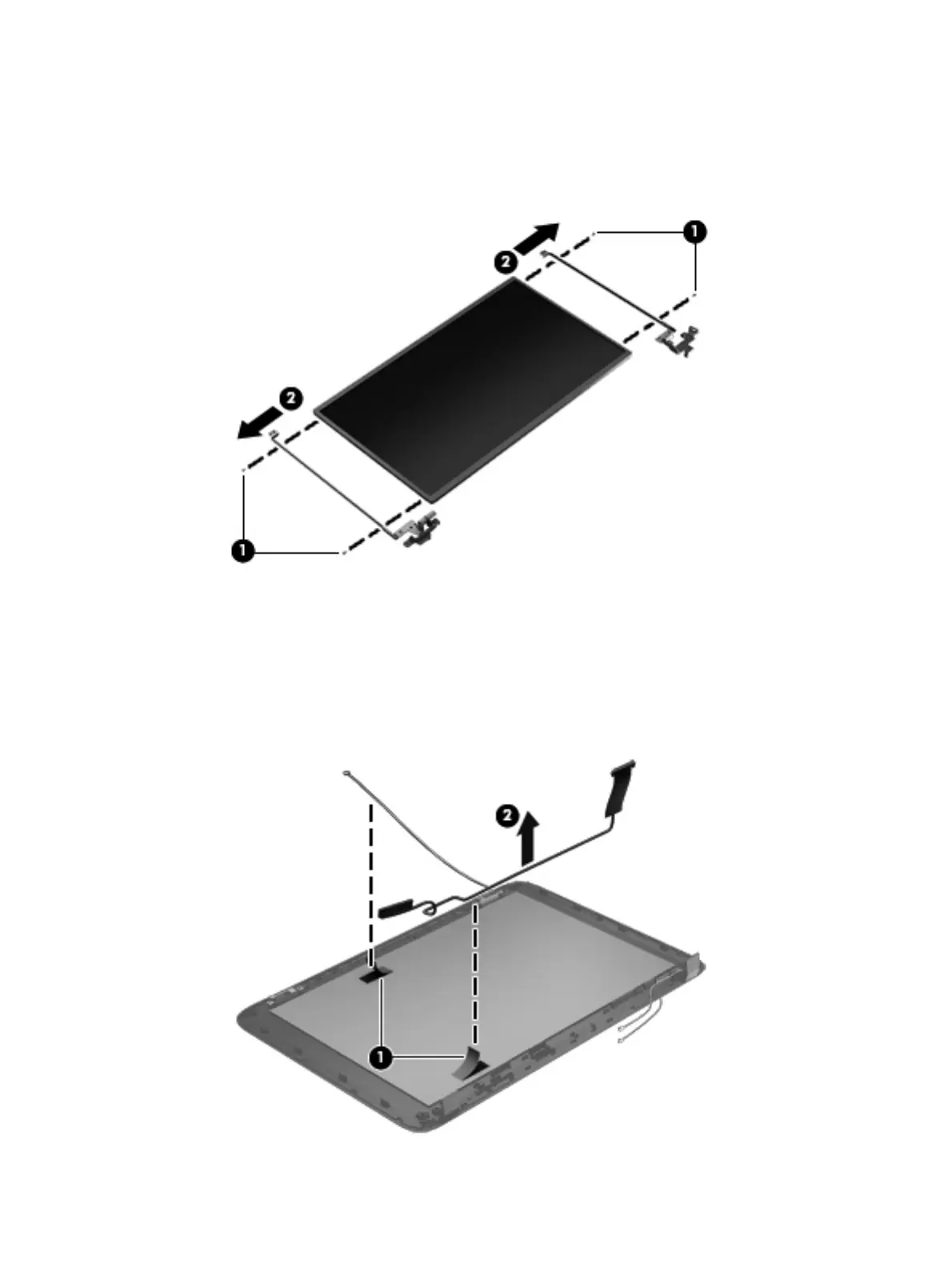 2
1
2
1

2
1