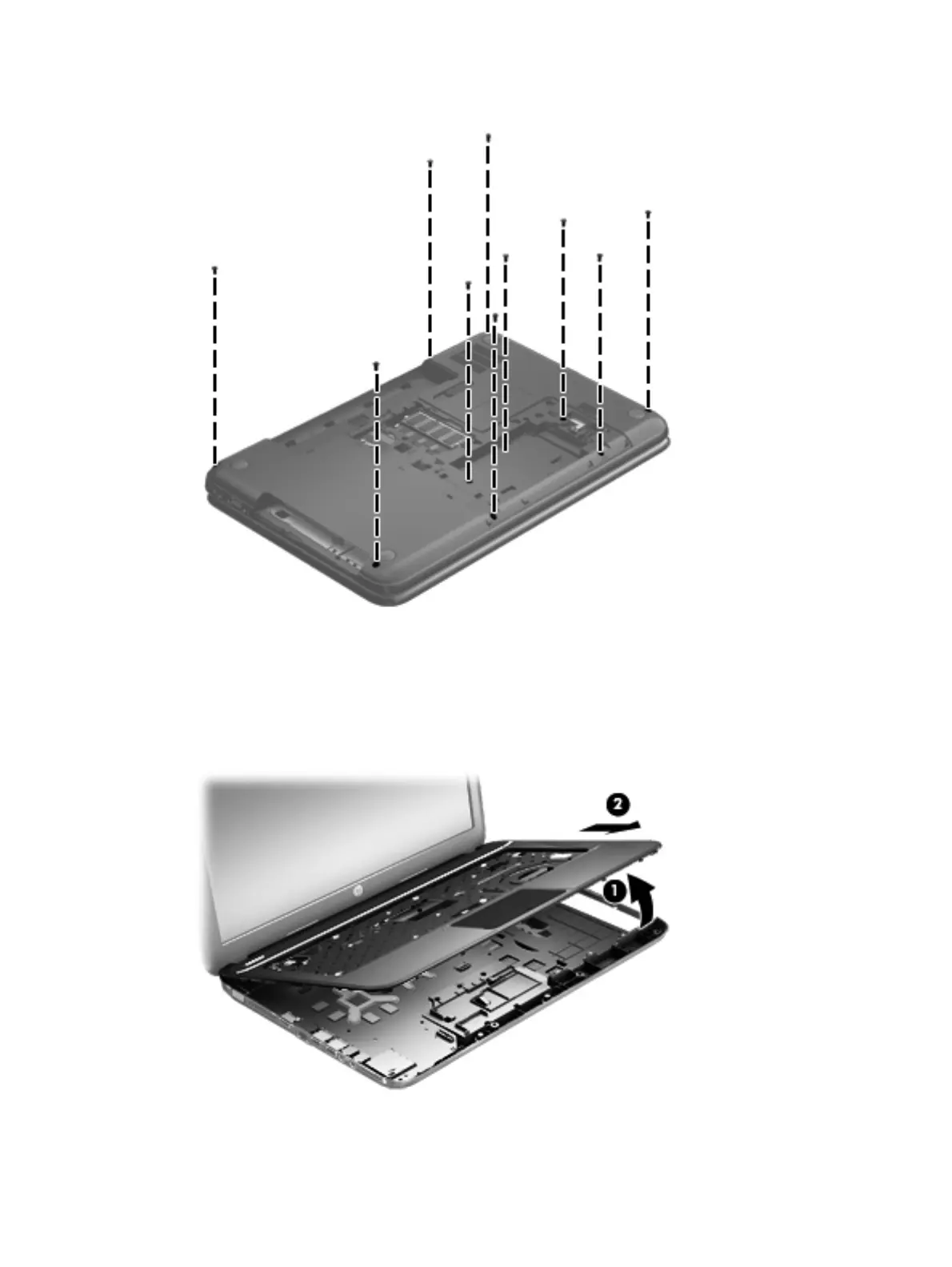 2

1