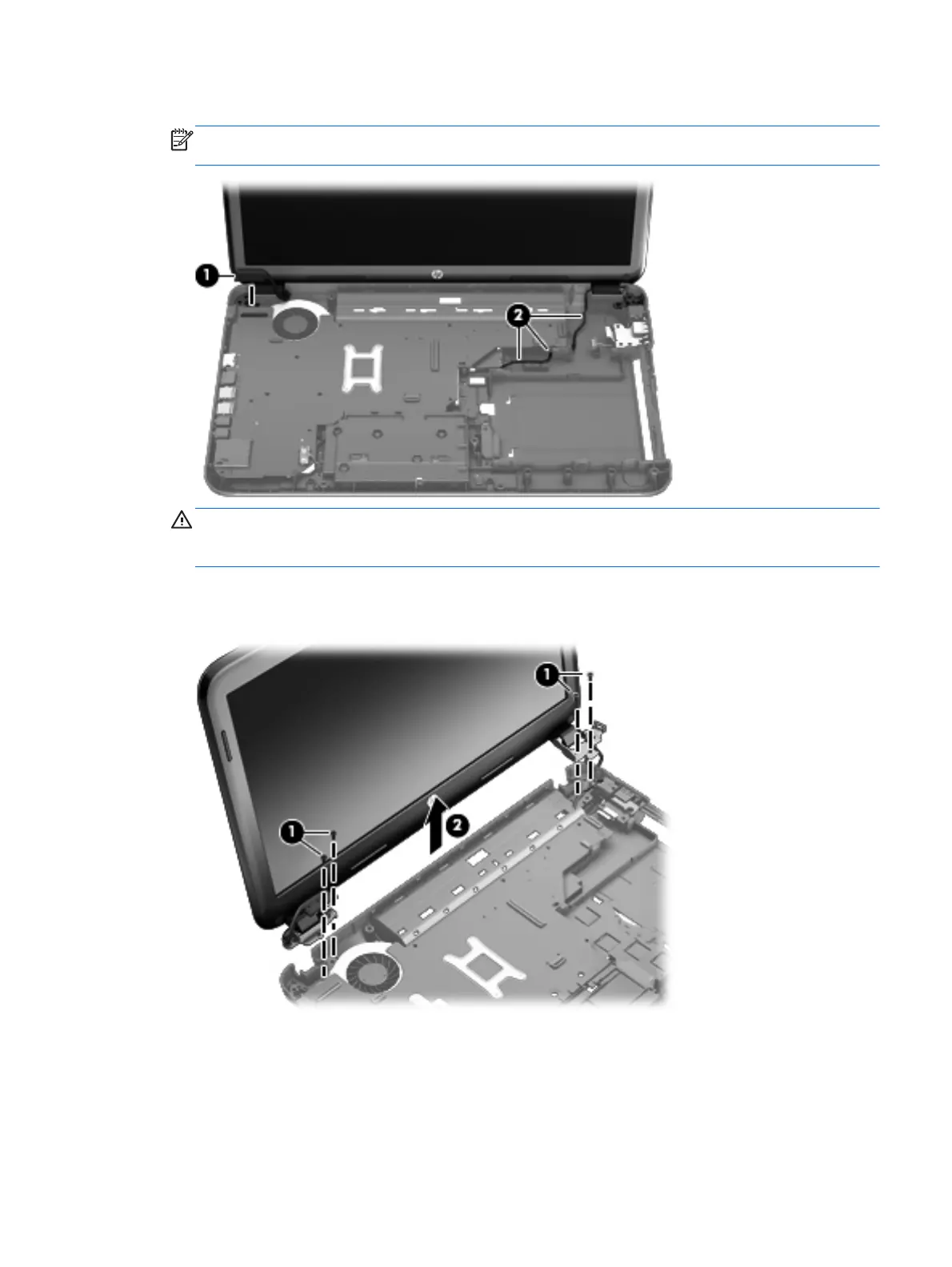 1

2

1

1

2