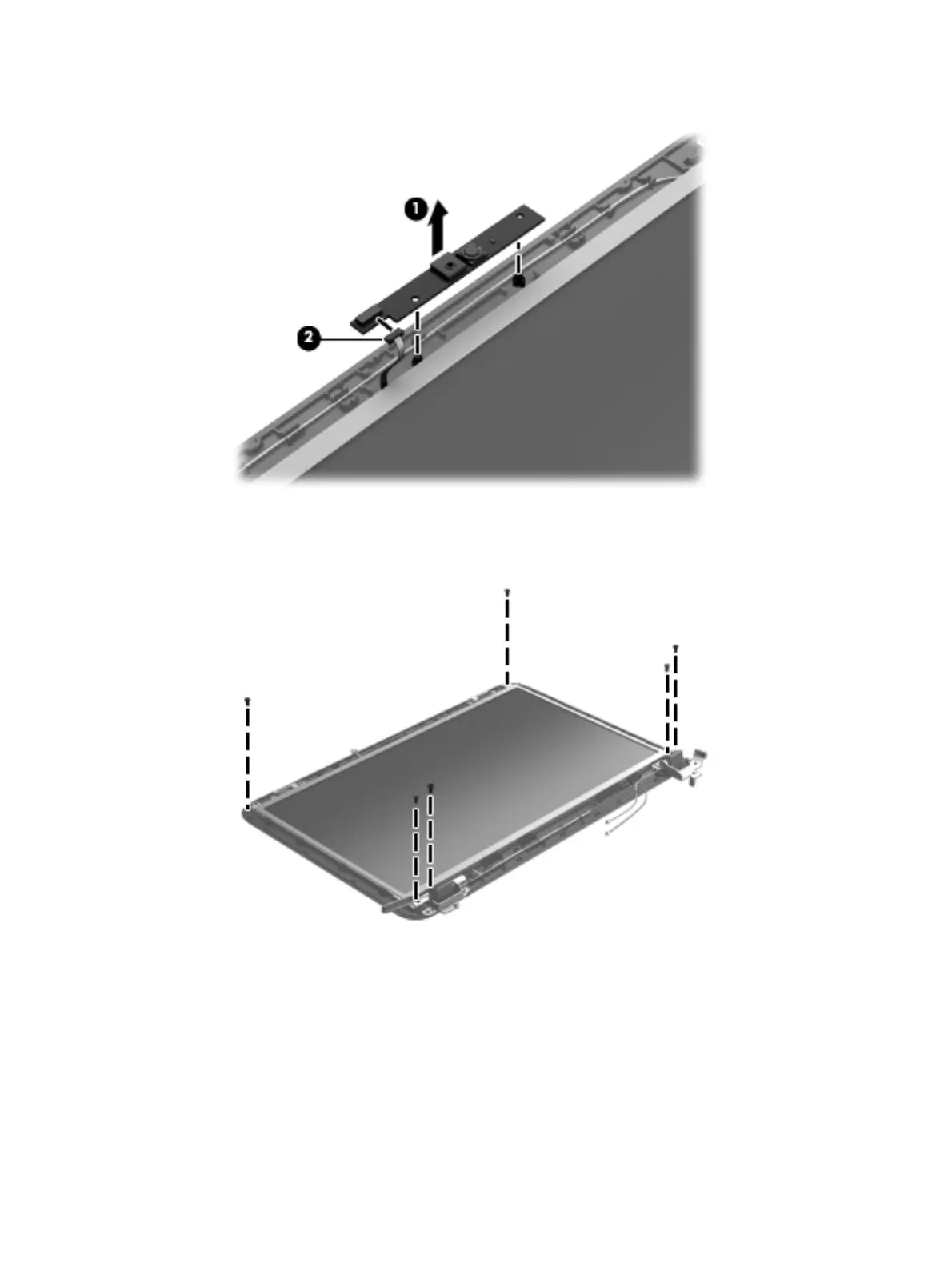 1

2