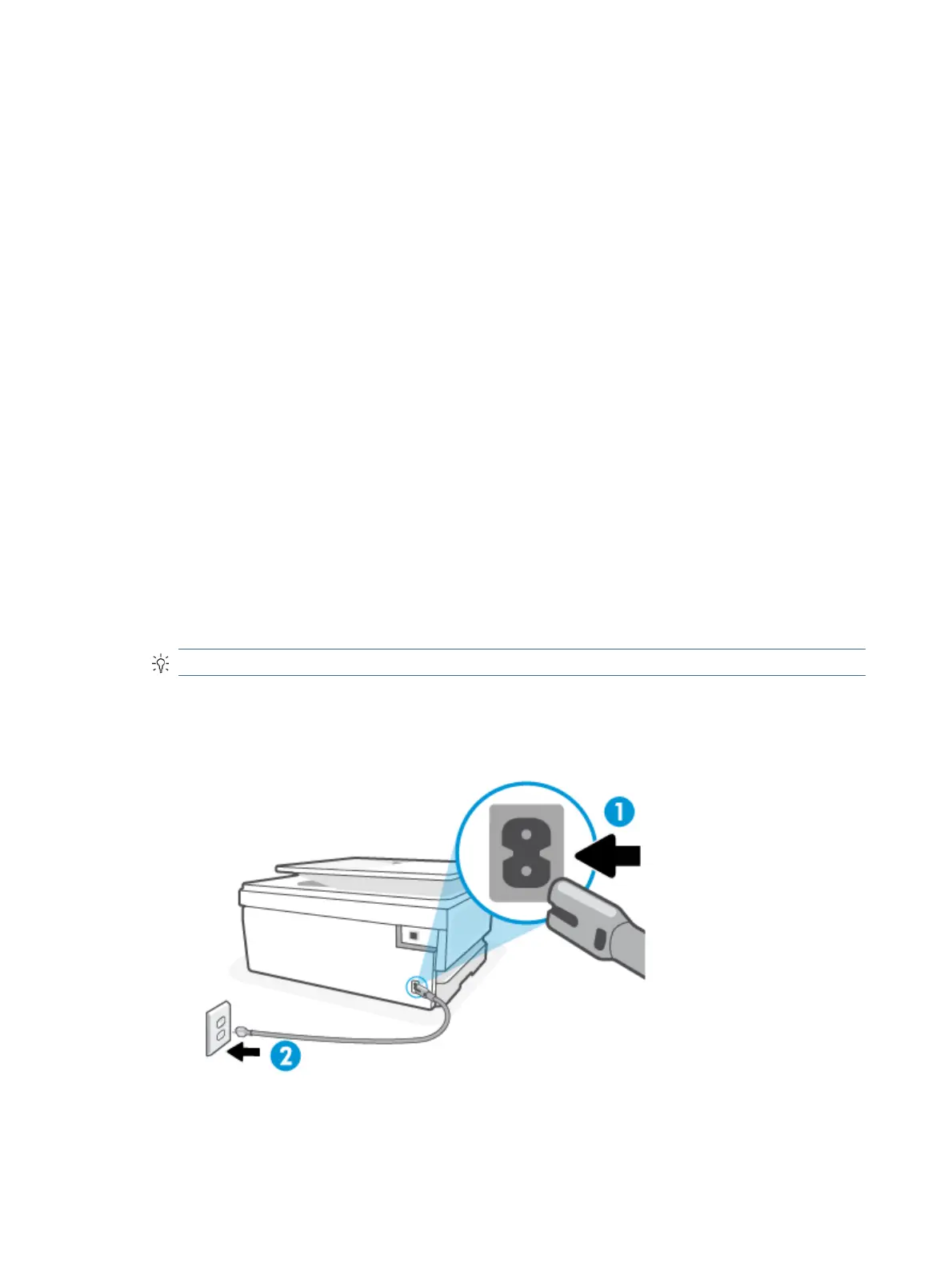 1

2