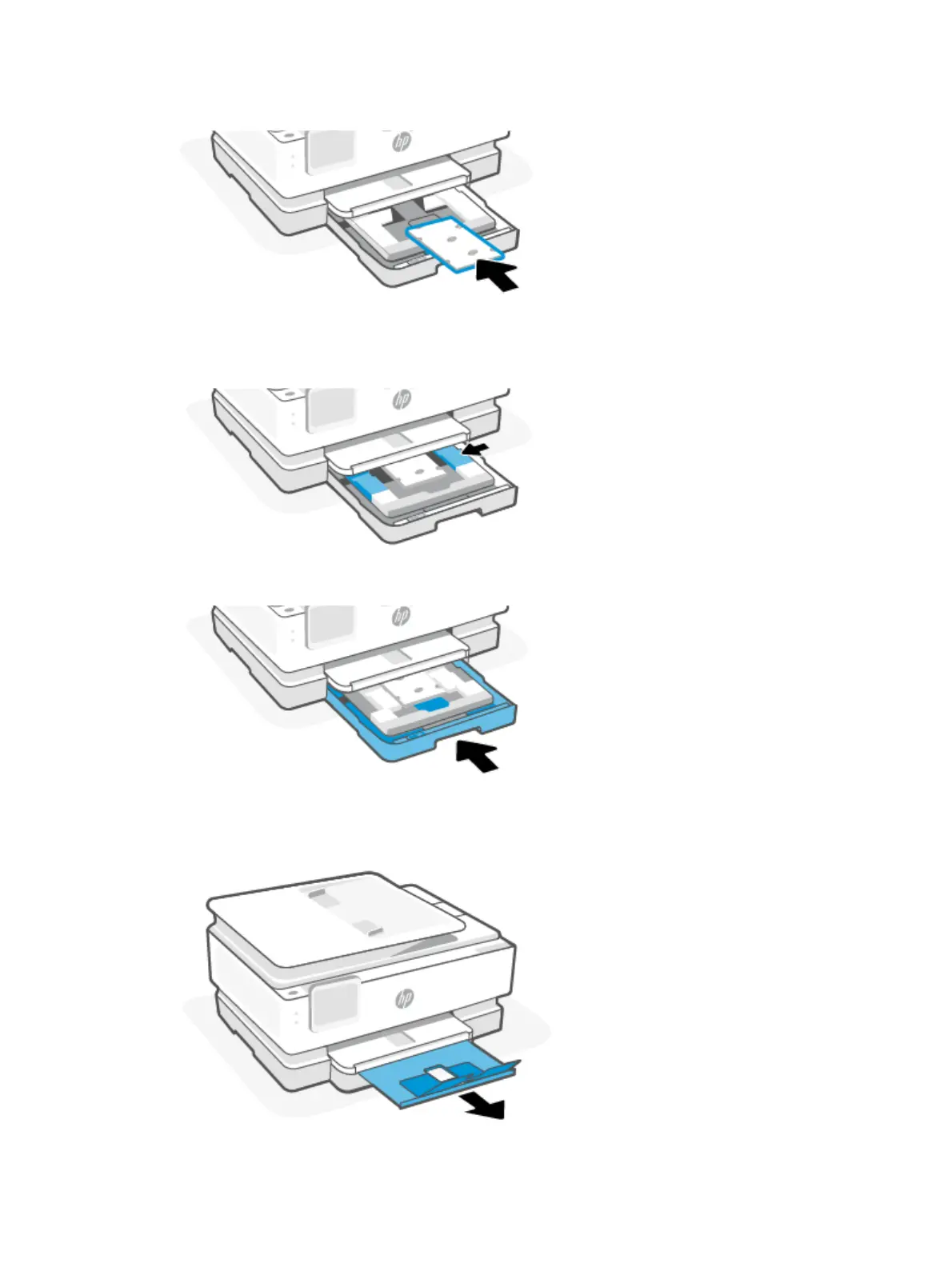 hp

hp

hp

hp