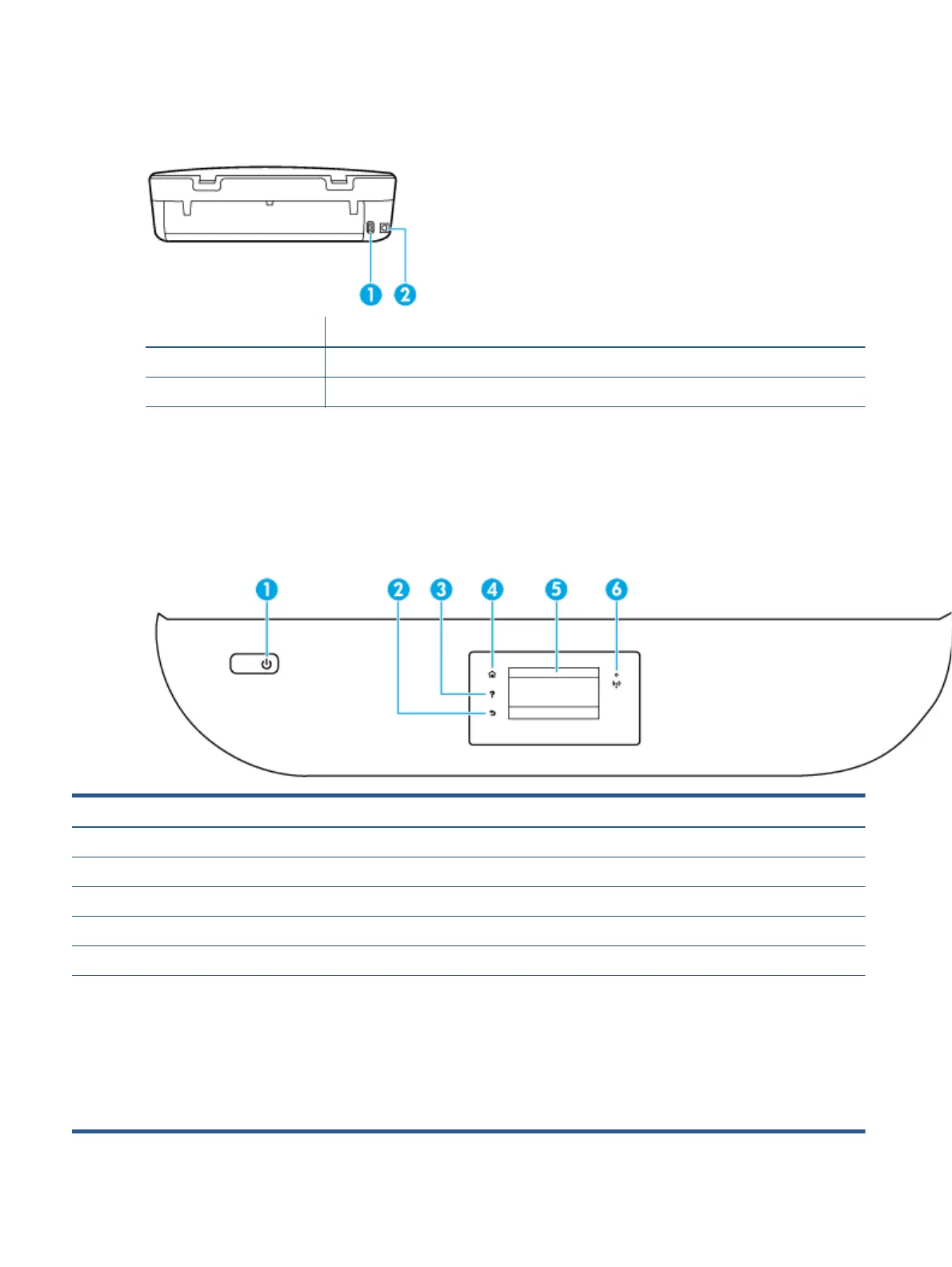 1 2

1 2 3 4 5 6