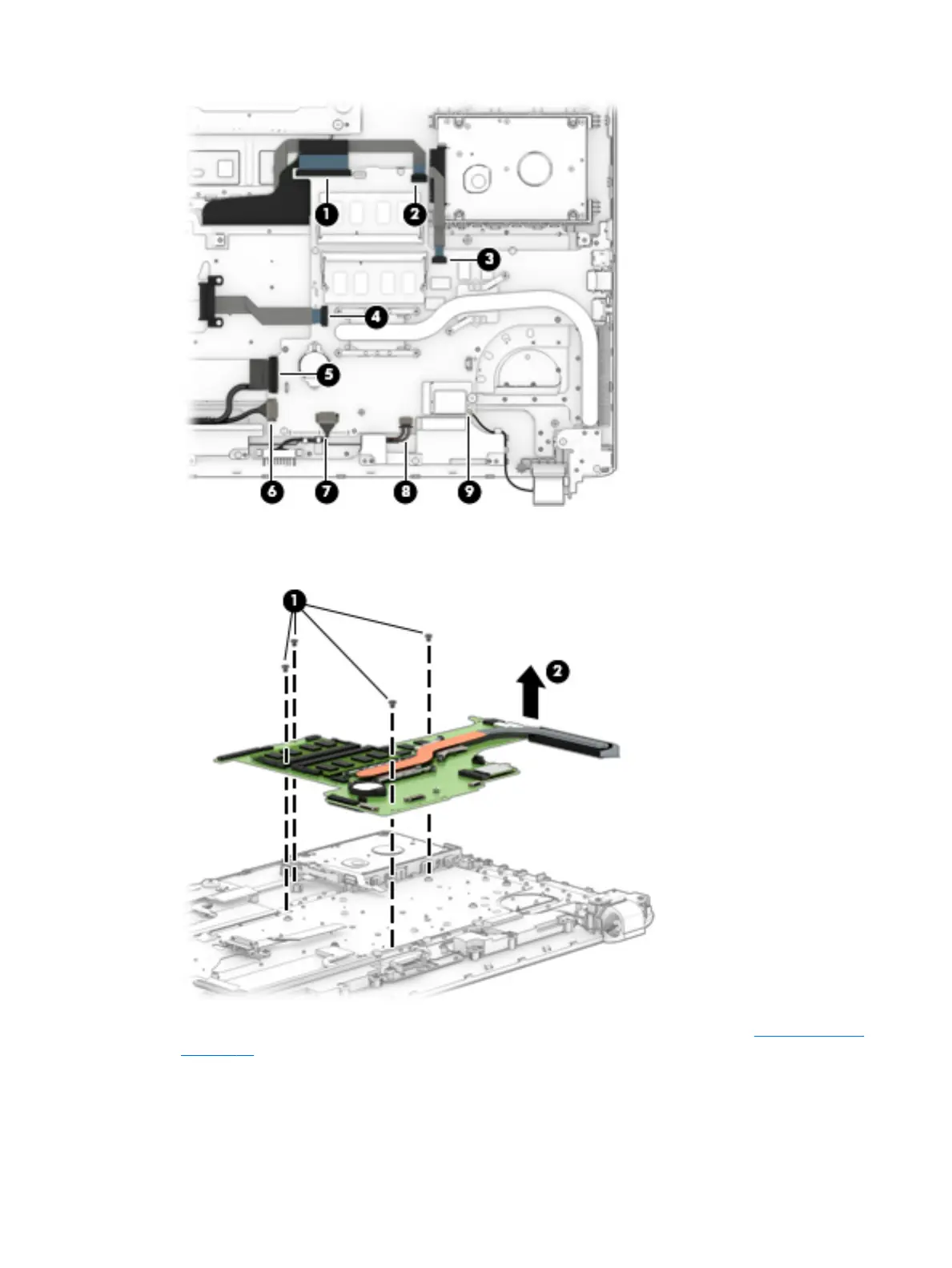 1
2
3
4
5
6
7
8
9

1
2