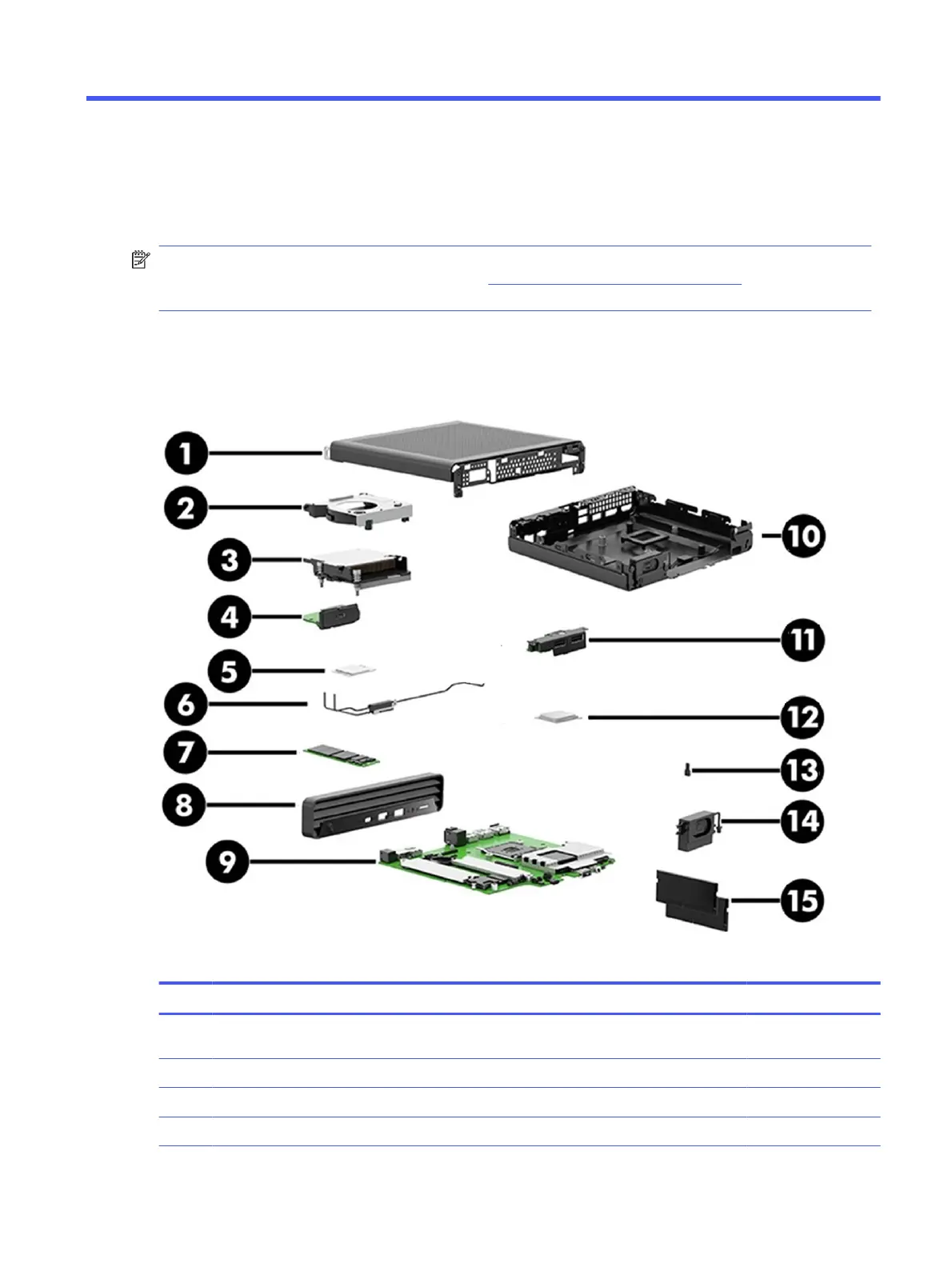 1

2

3

4

5

6

7

8

9

10

11

12

13

14

15