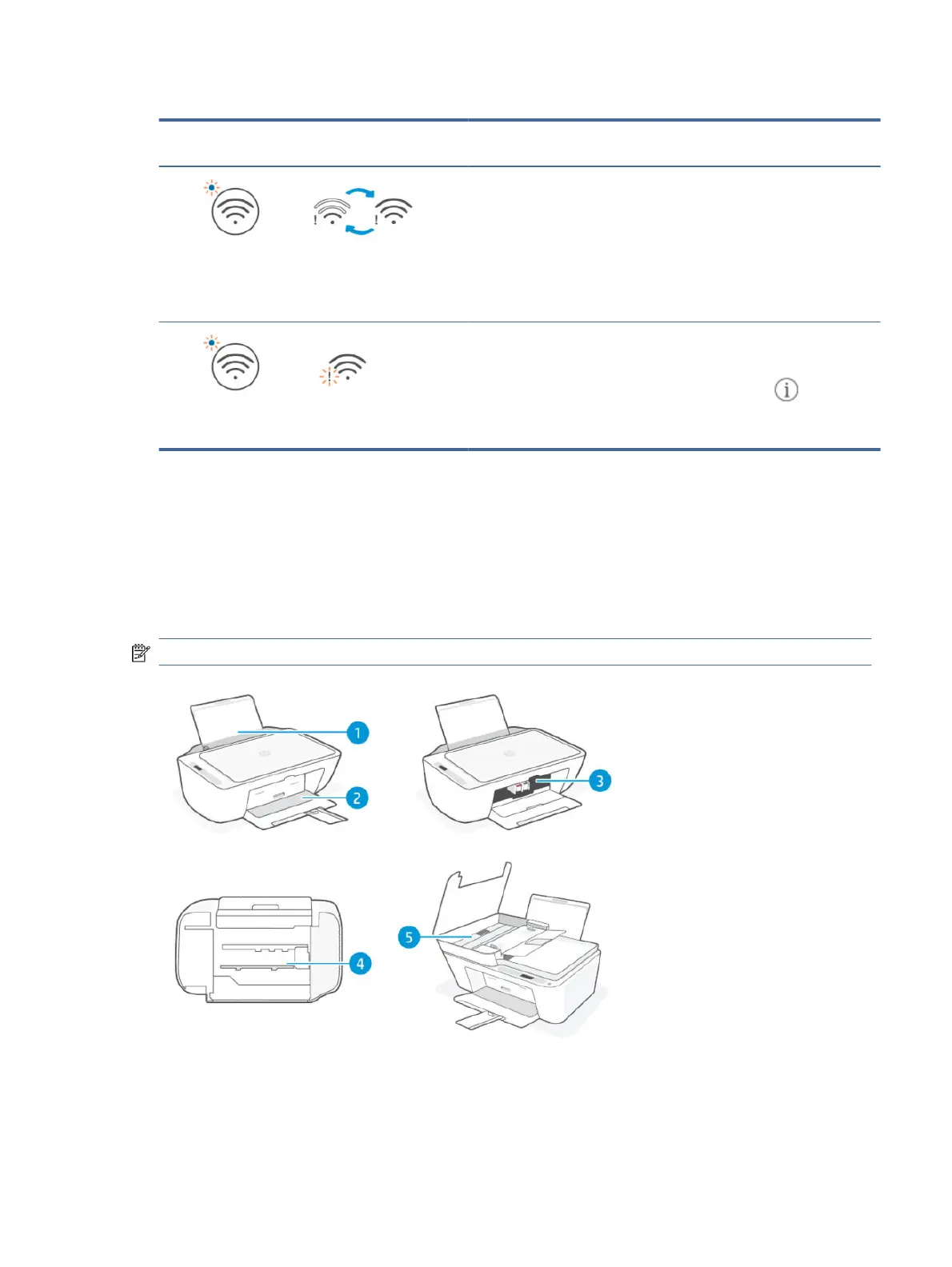 1

2

3

4

5