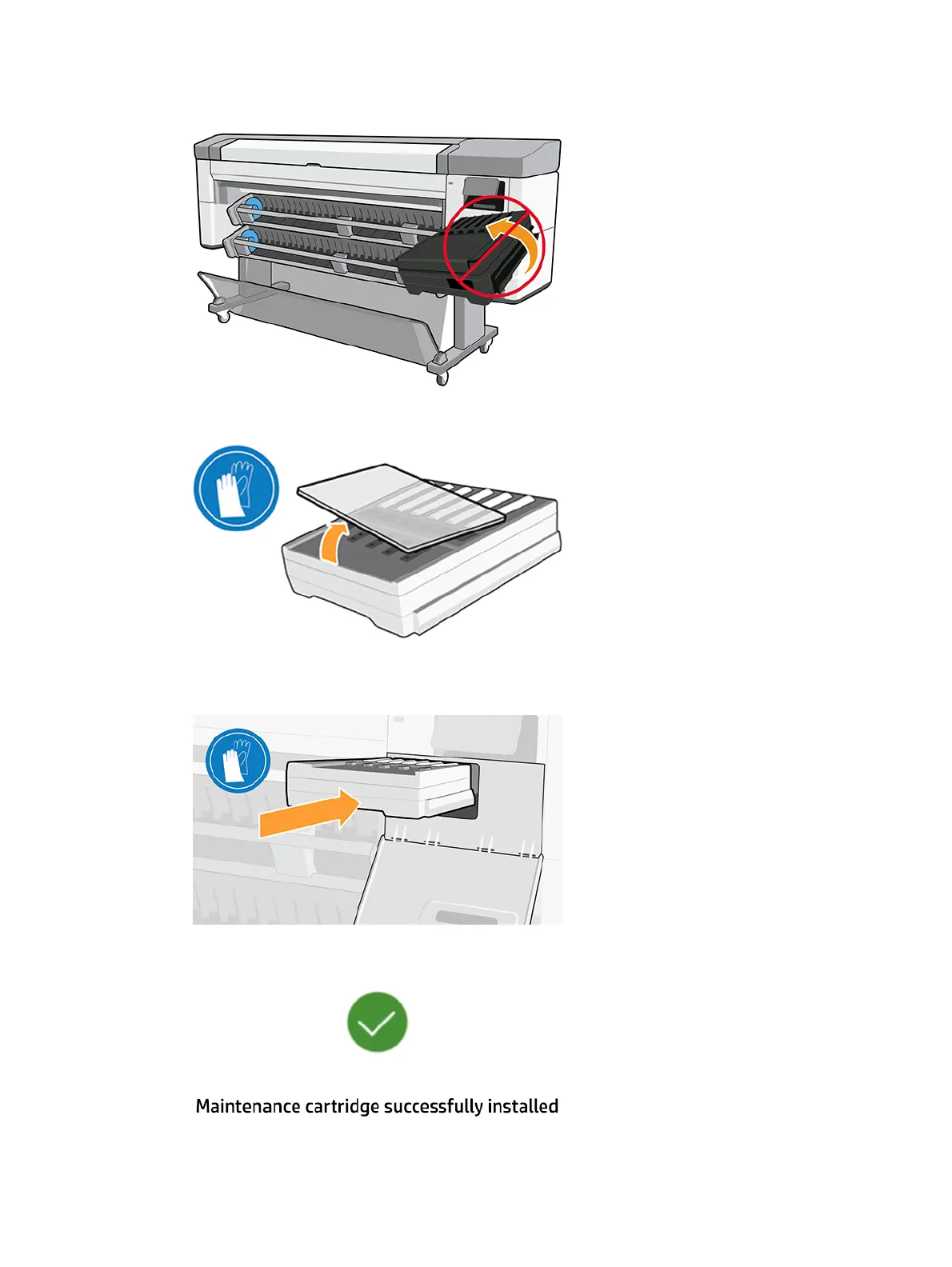 Maintenance cartridge successfully installed