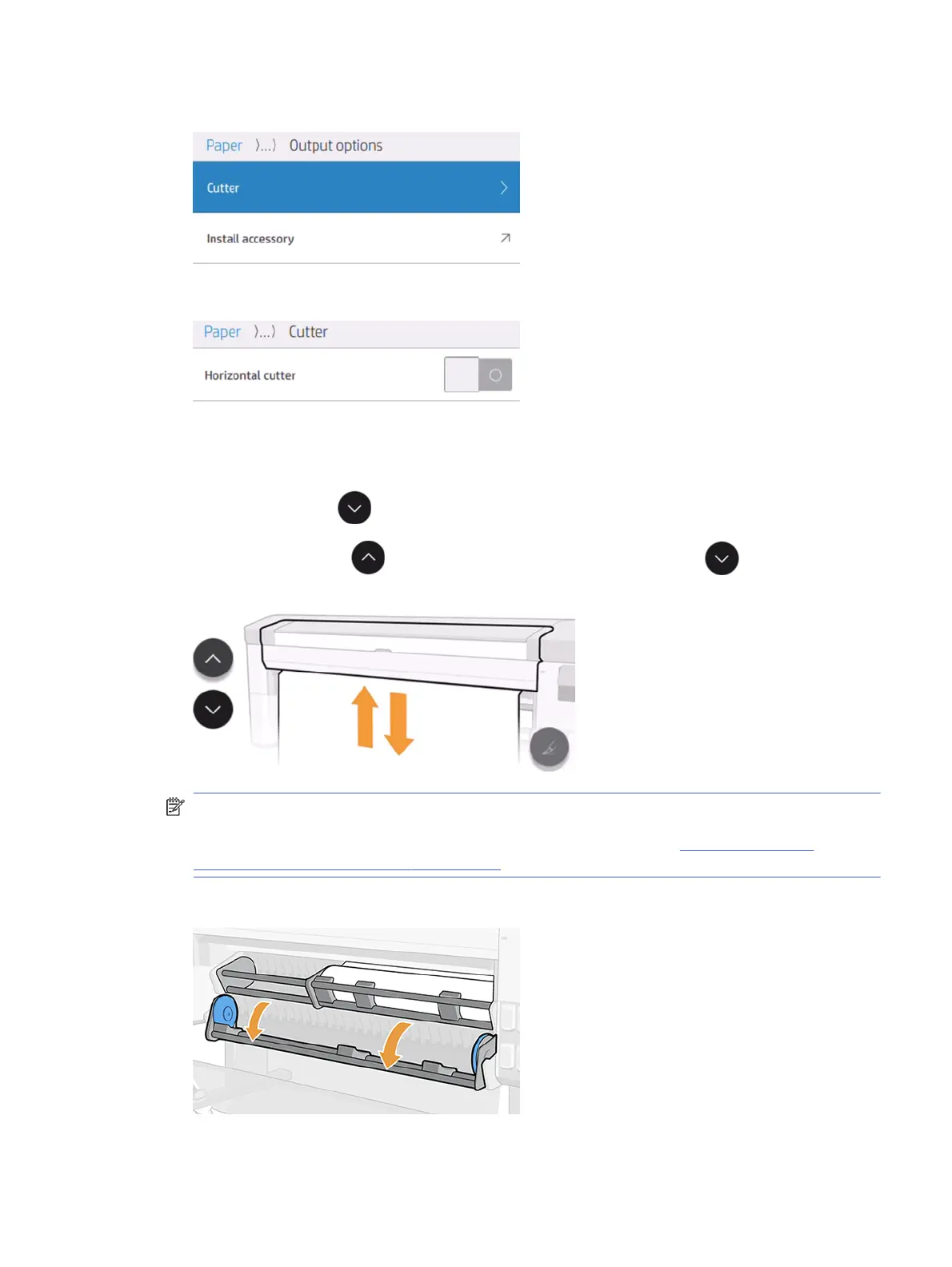 Paper ⟩...⟩ Output options

Cutter

Install accessory

Paper ⟩...⟩ Cutter

Horizontal cutter