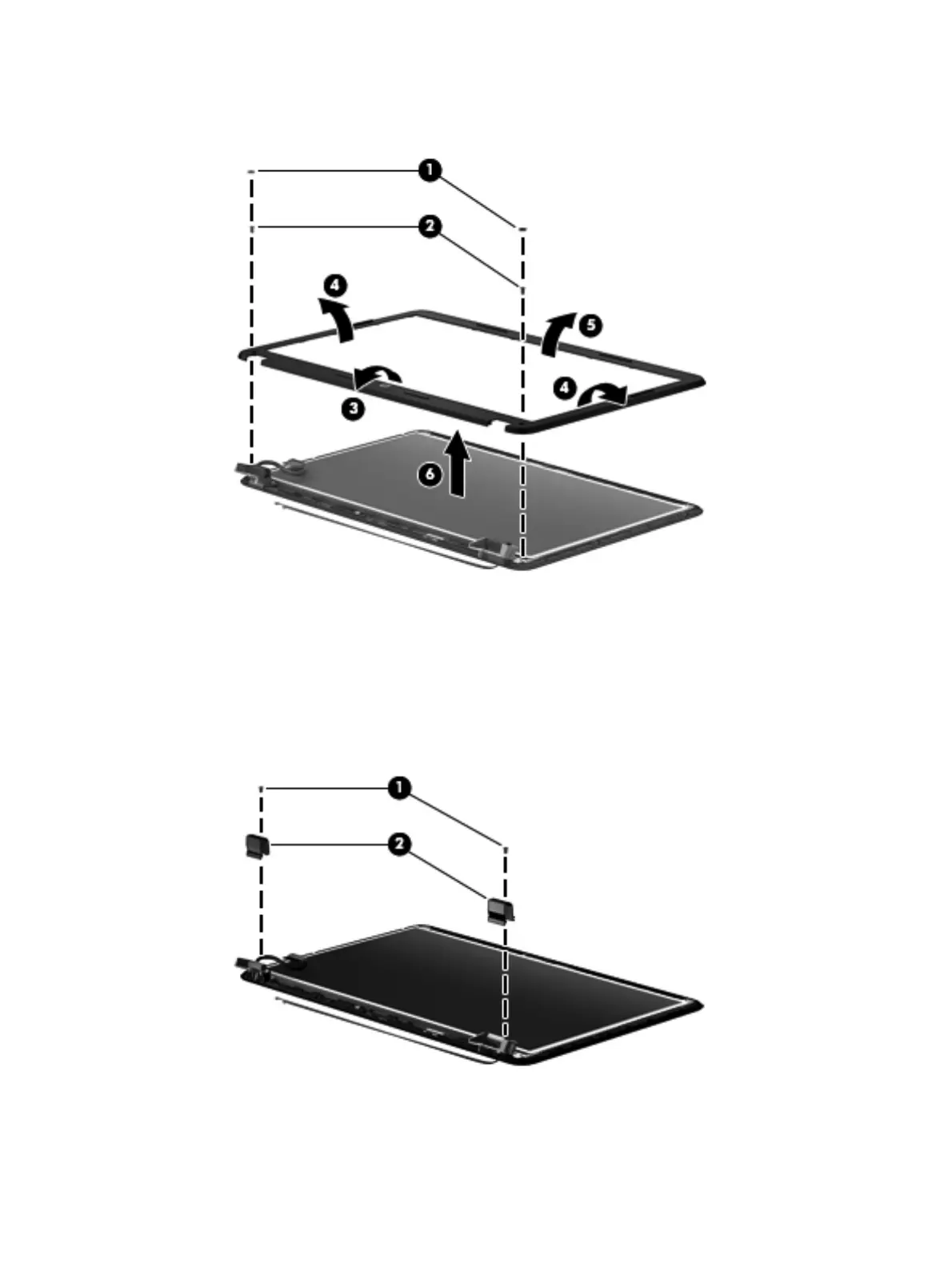 1
2
4
5
3
4
6

1
2