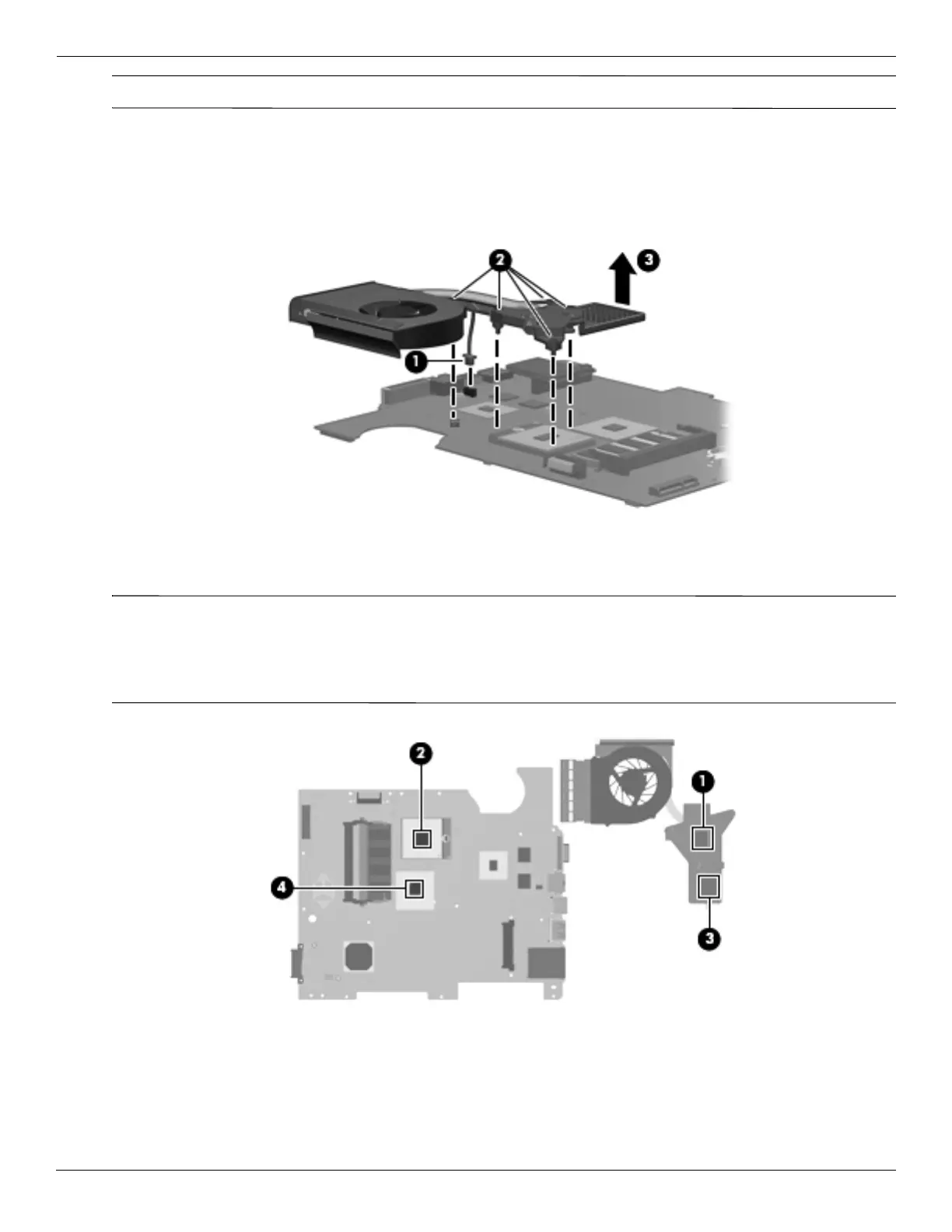 2

3

1

2

1

4

3