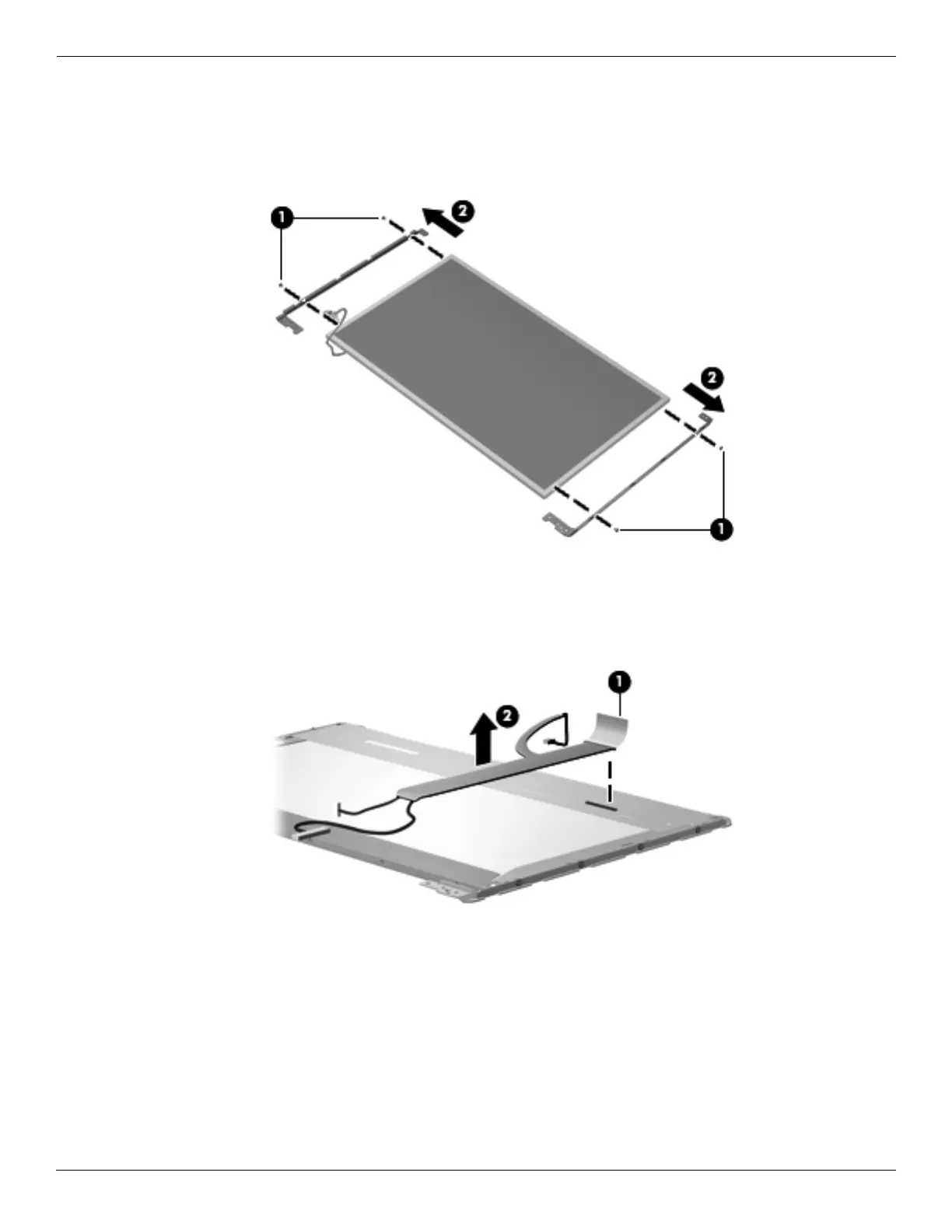 1
2
2
1

1
2