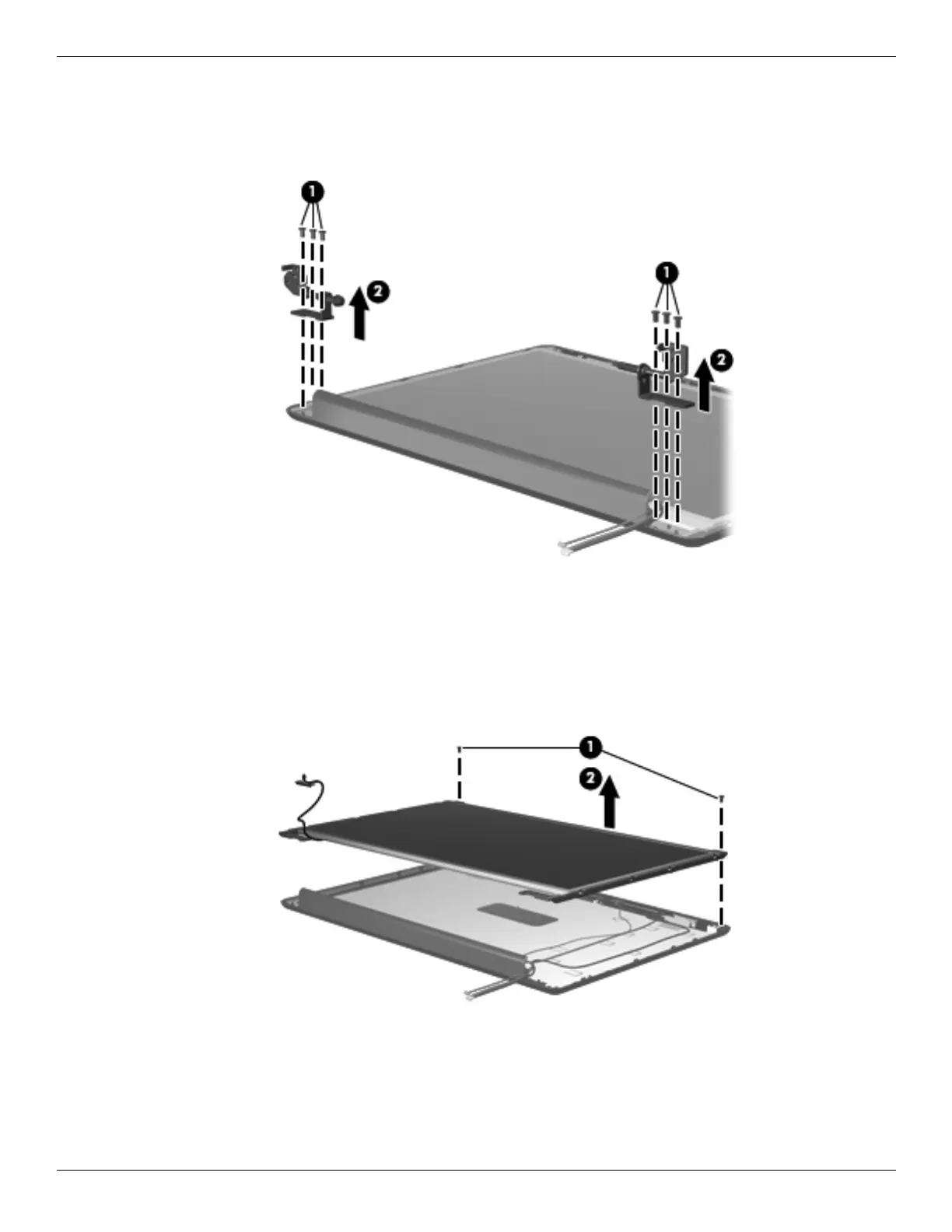 1
2
1
2

1
2