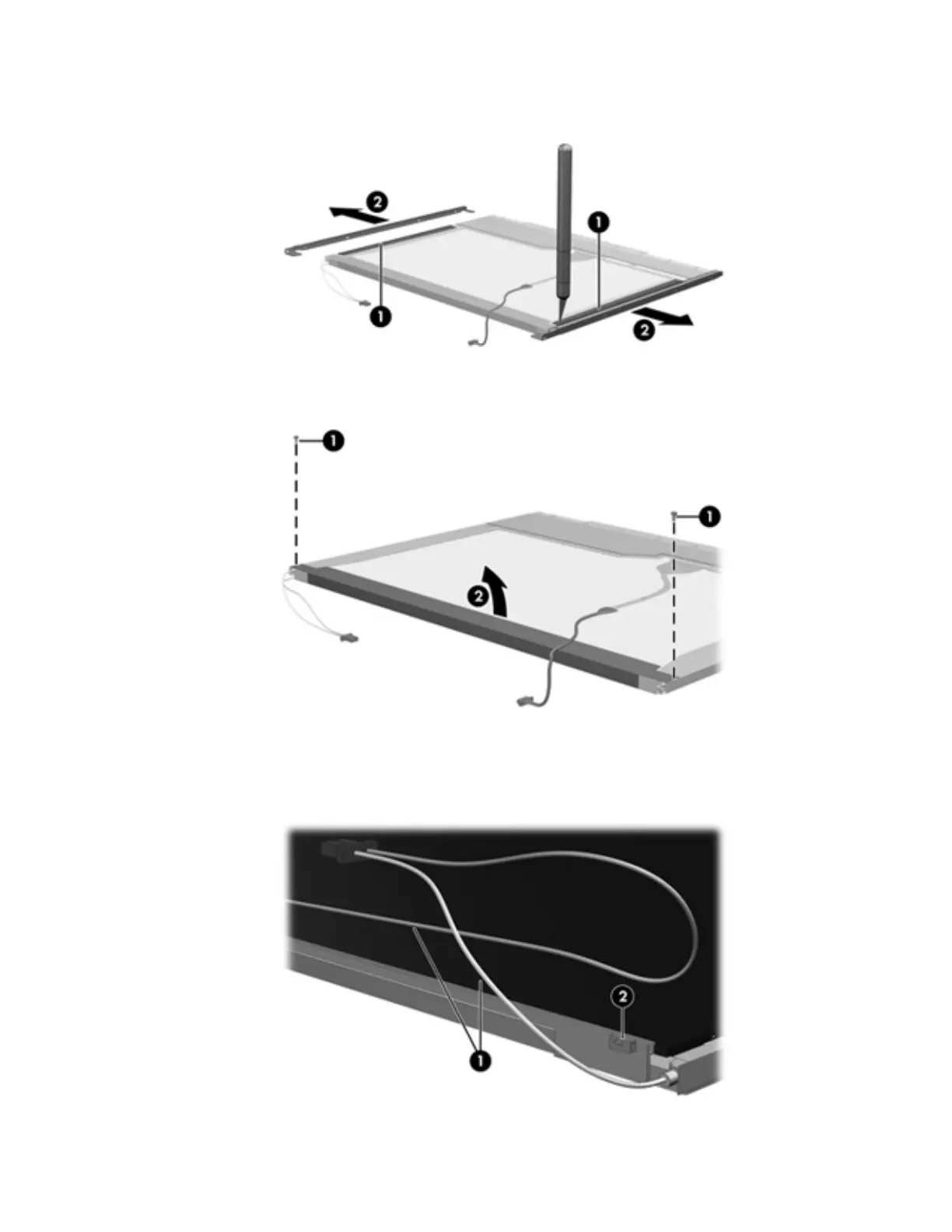 2
1
1
2

1
1
2

2
1