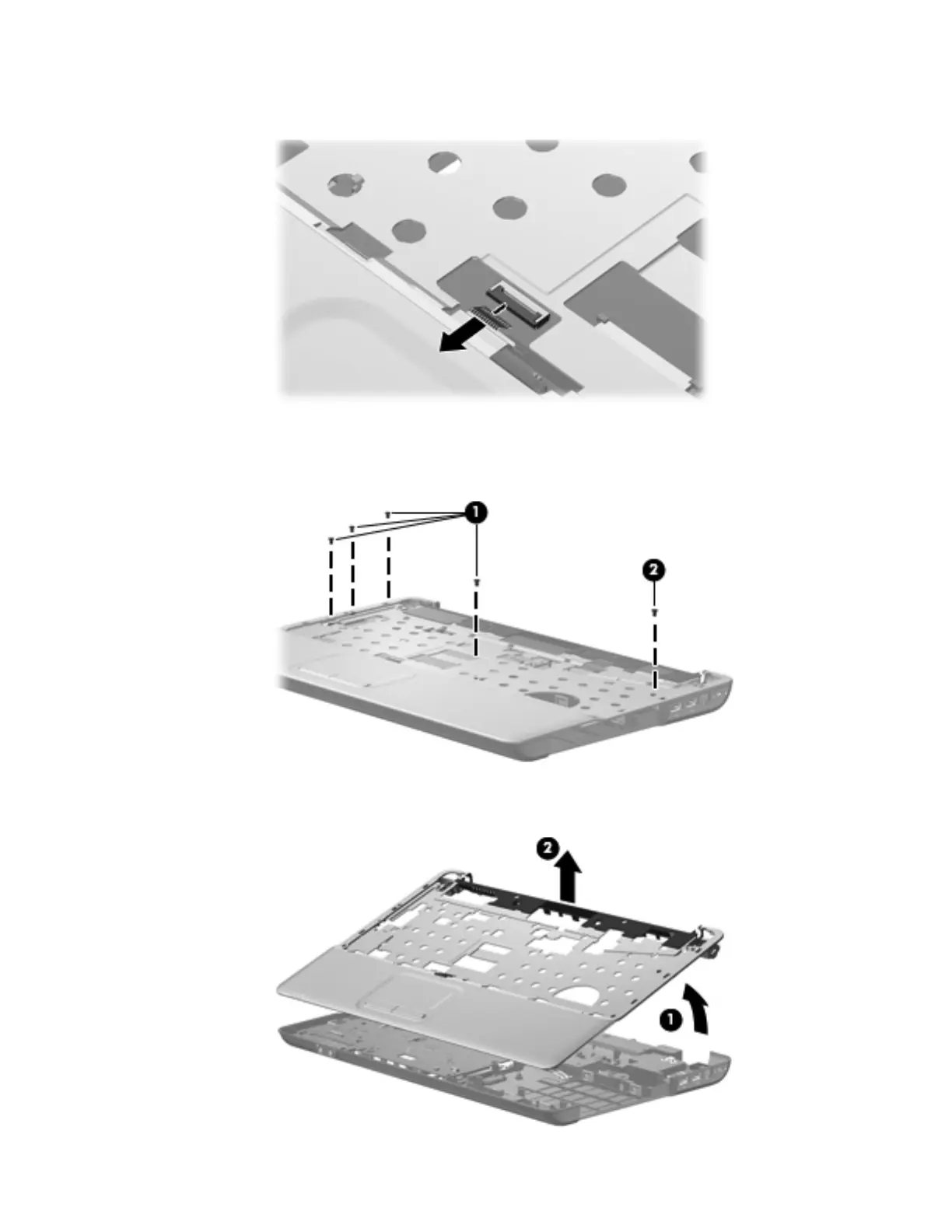 1
2
2
1