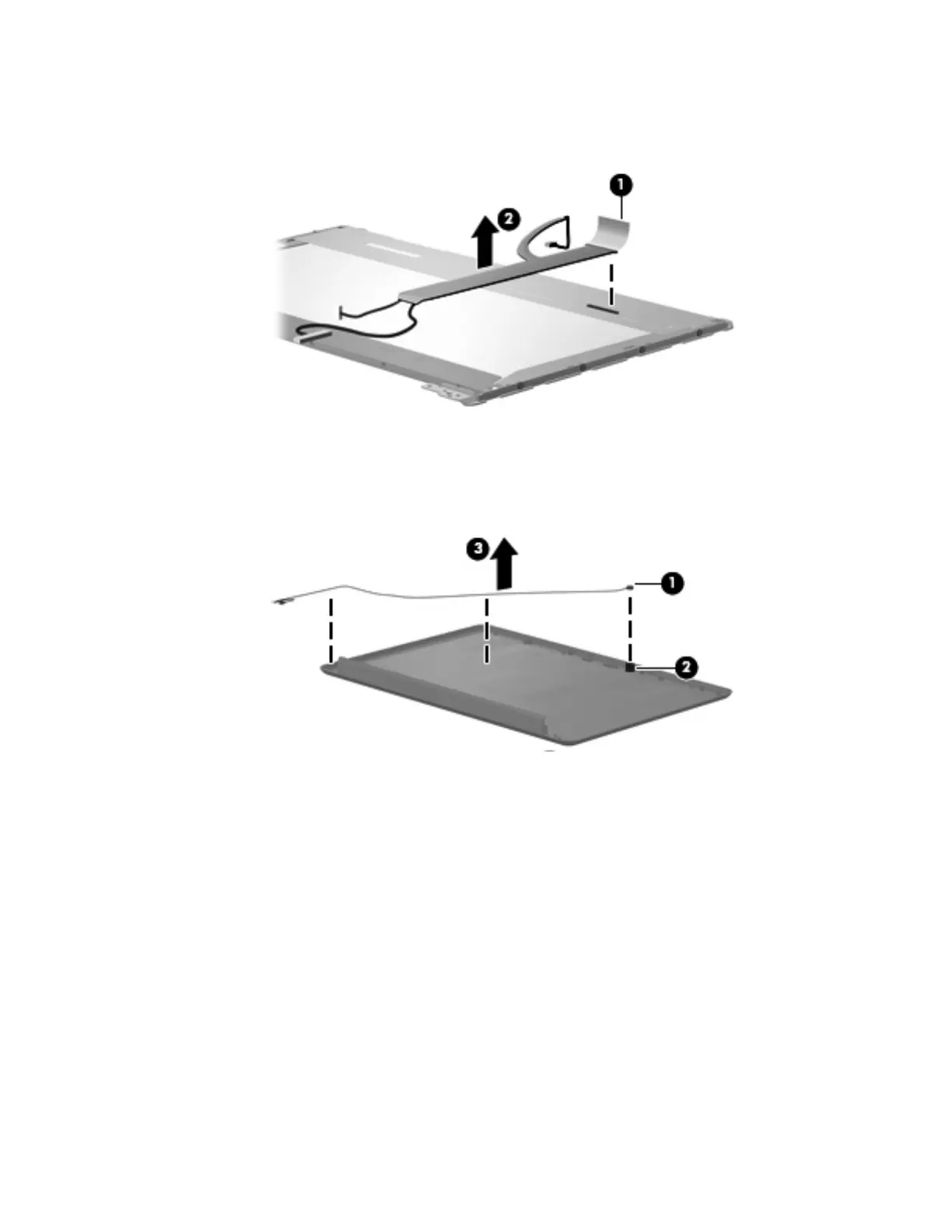 1
2

3
1
2