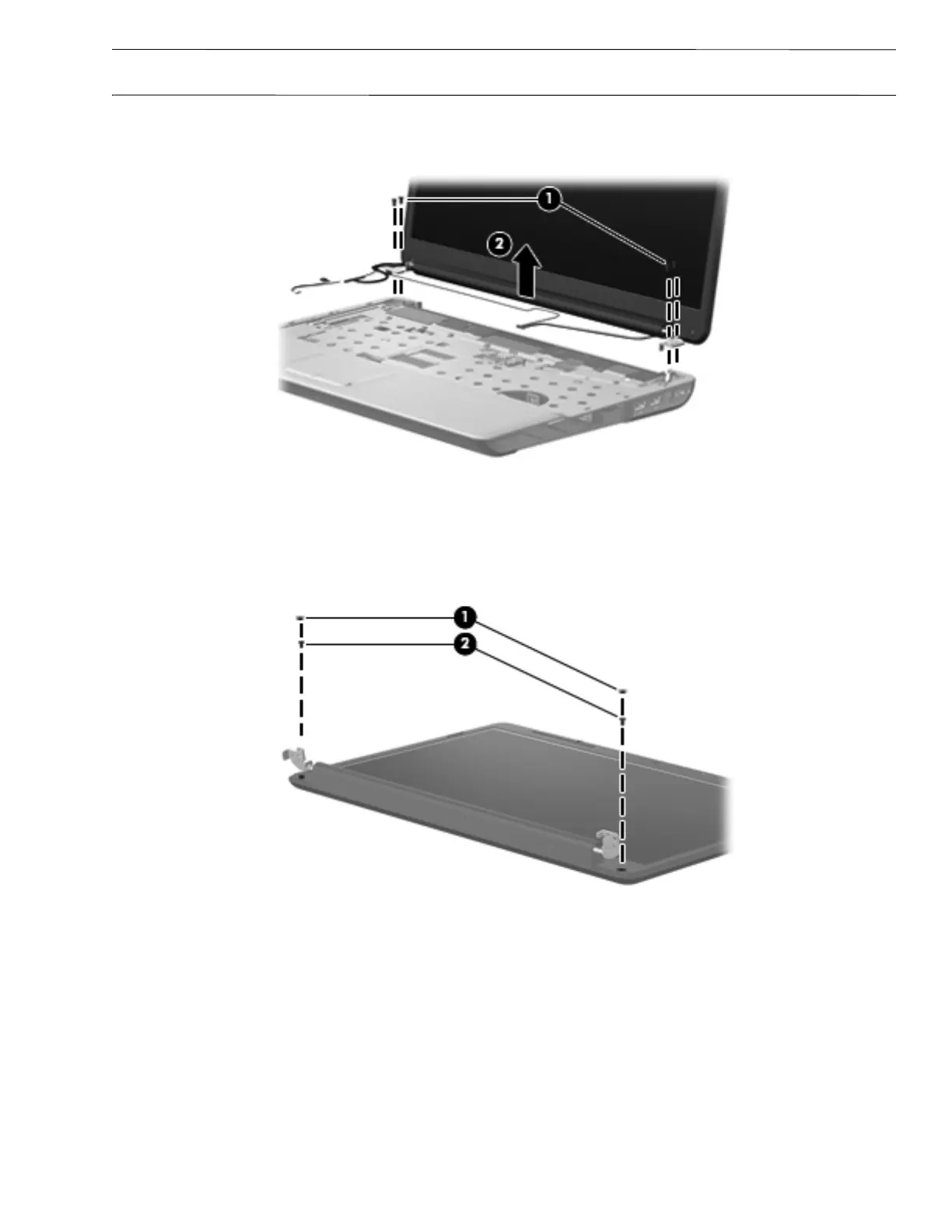 1

2

1

2