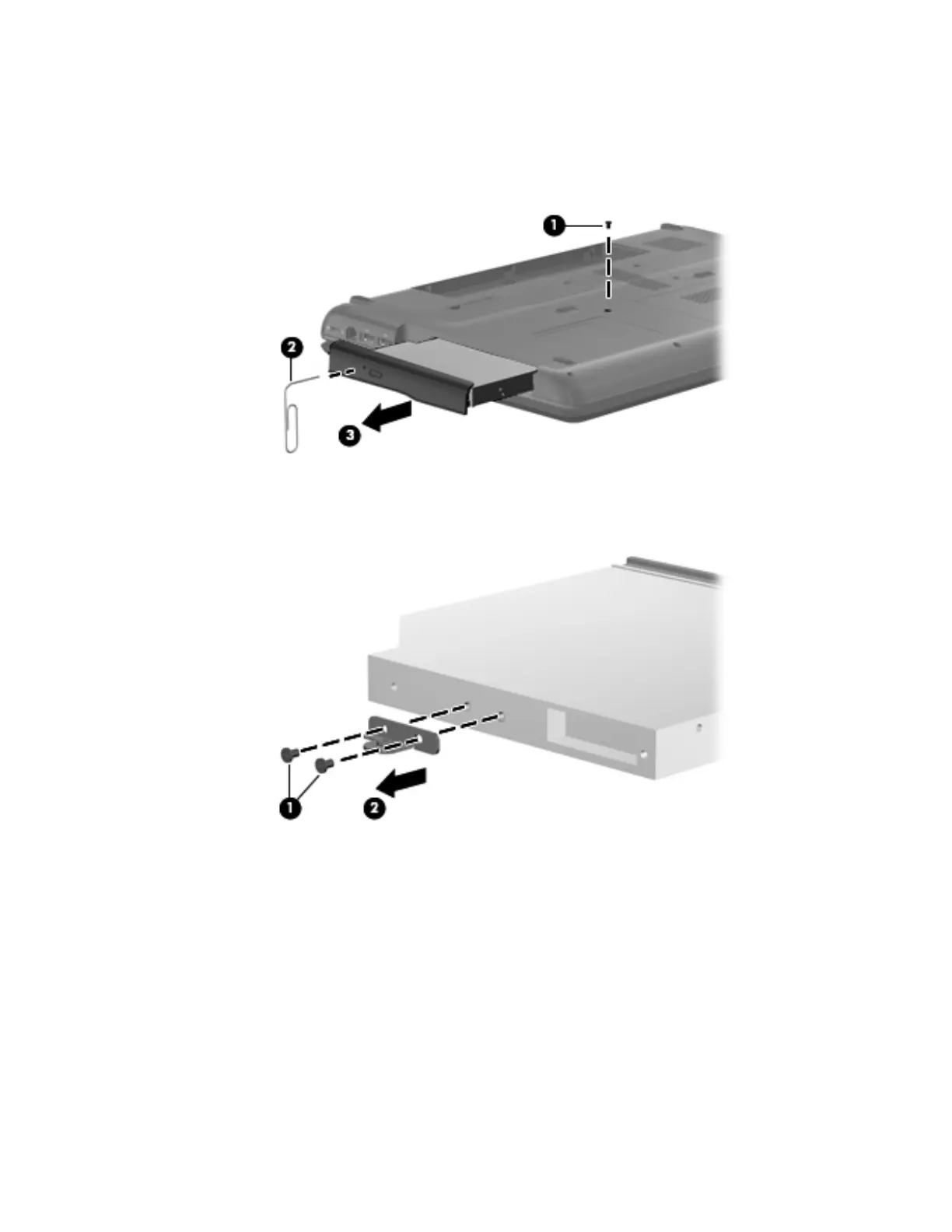 1
2
3
1
2