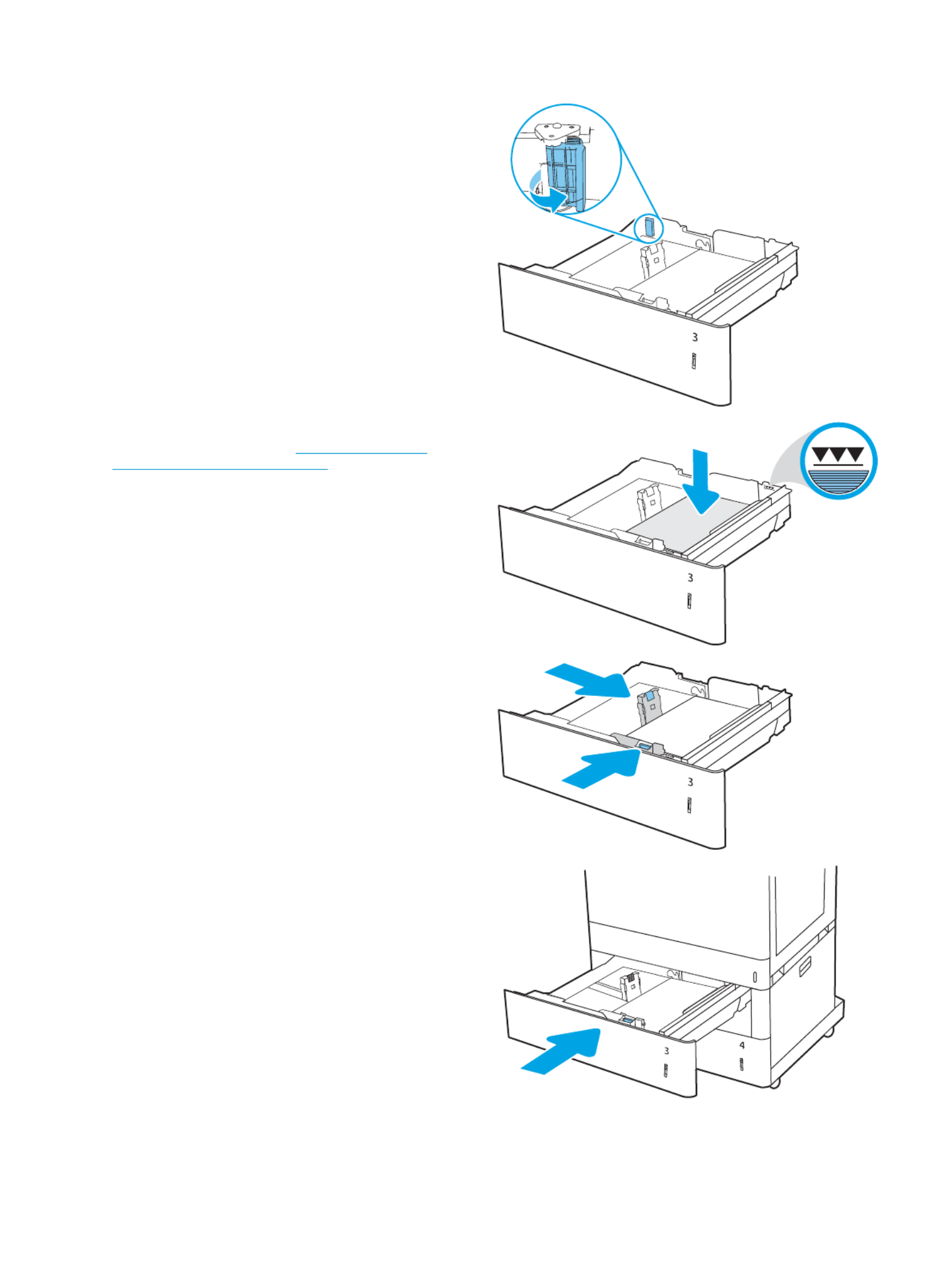 3

3

3

3

4