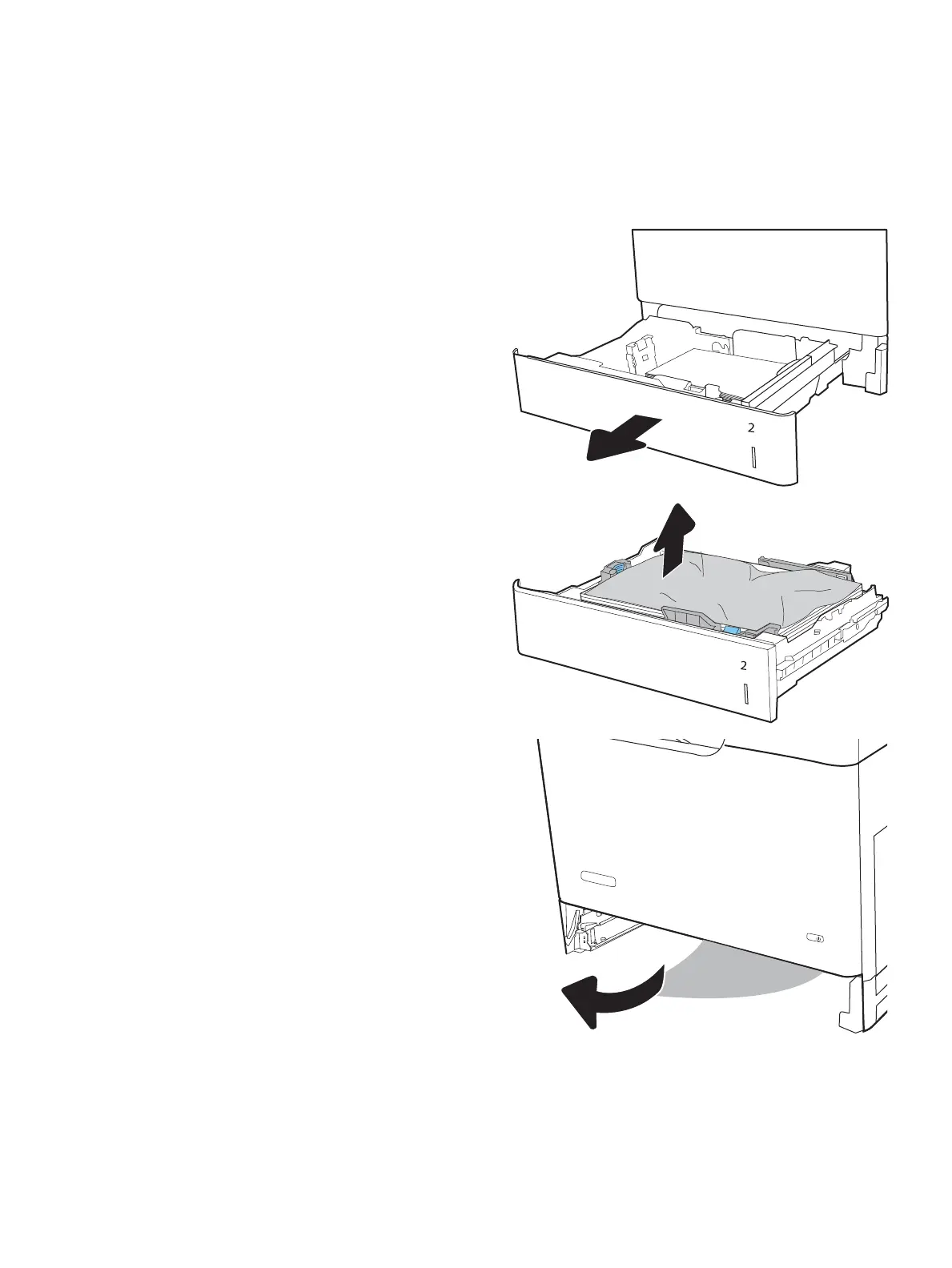 2

2