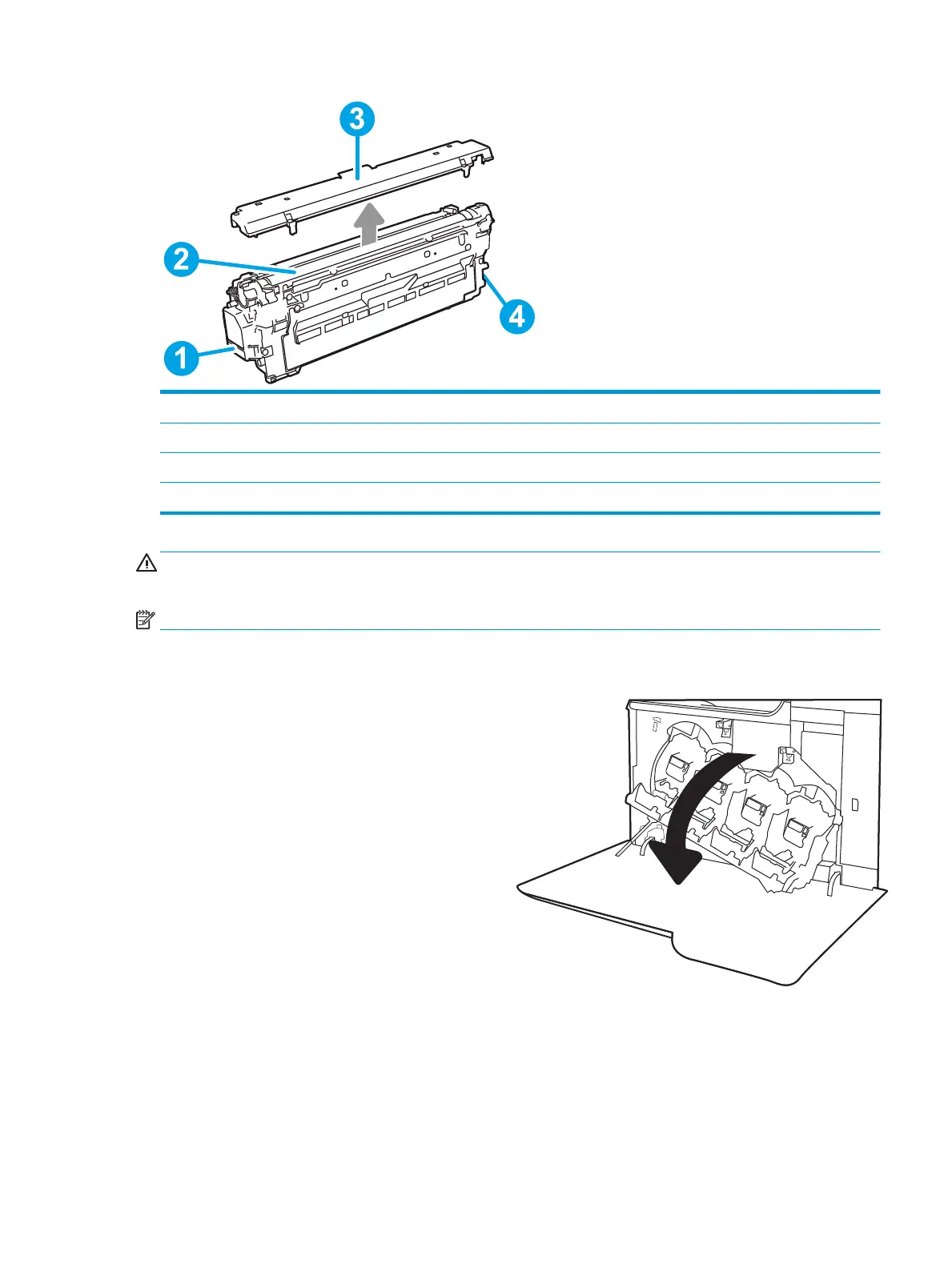 3

2

4

1