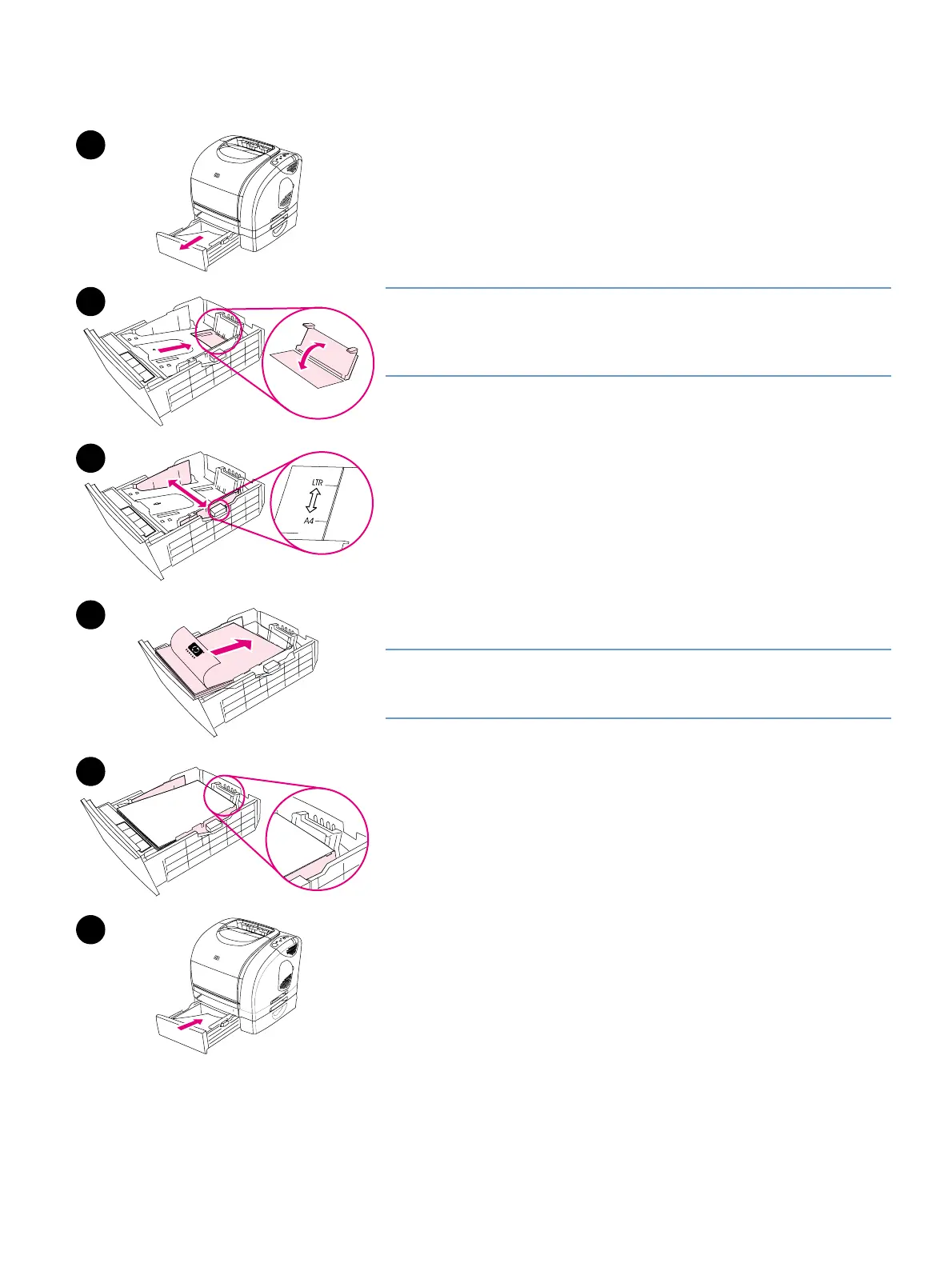 LTR

A4