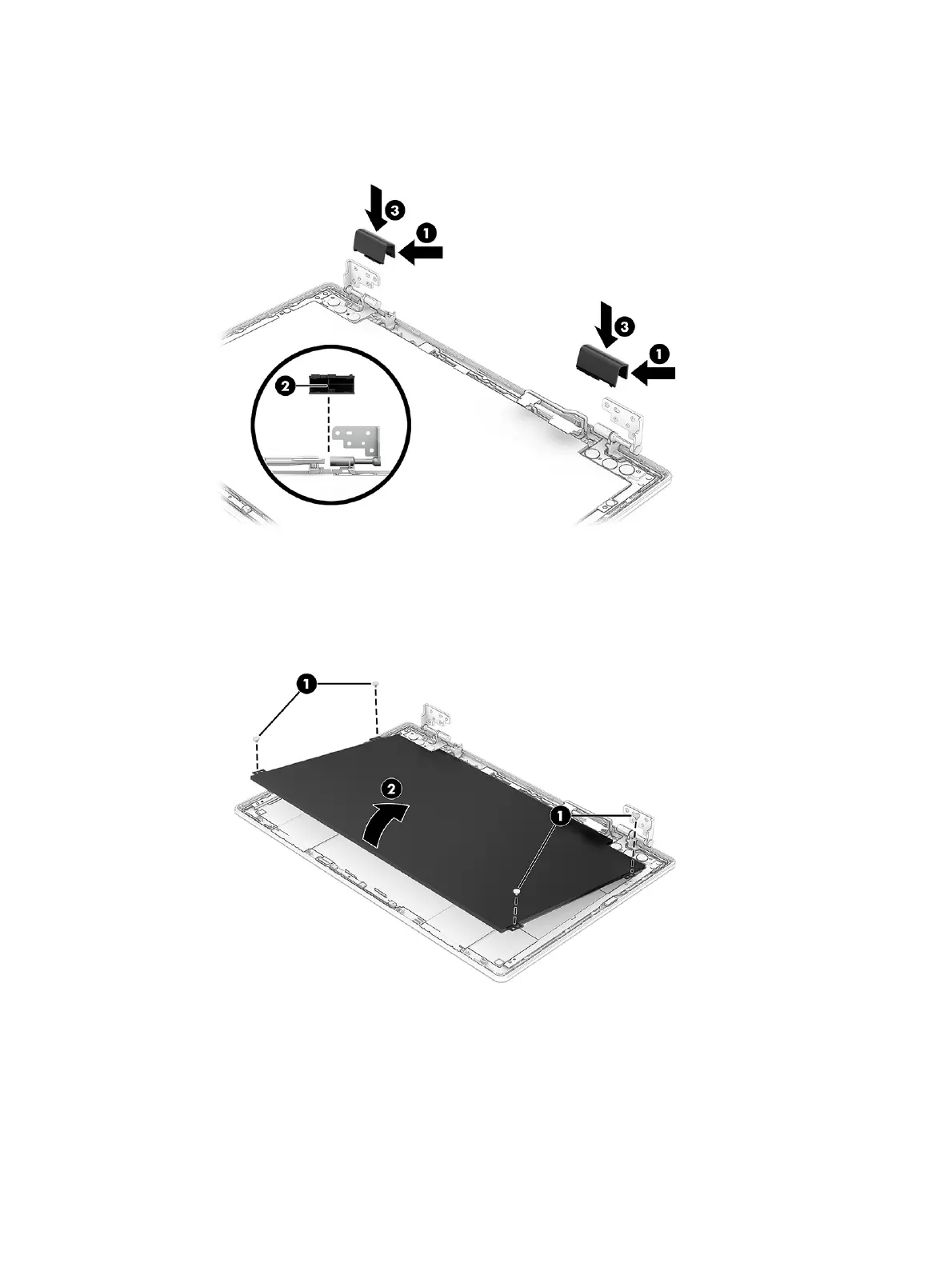 3
1
3
1
2

1
2
1