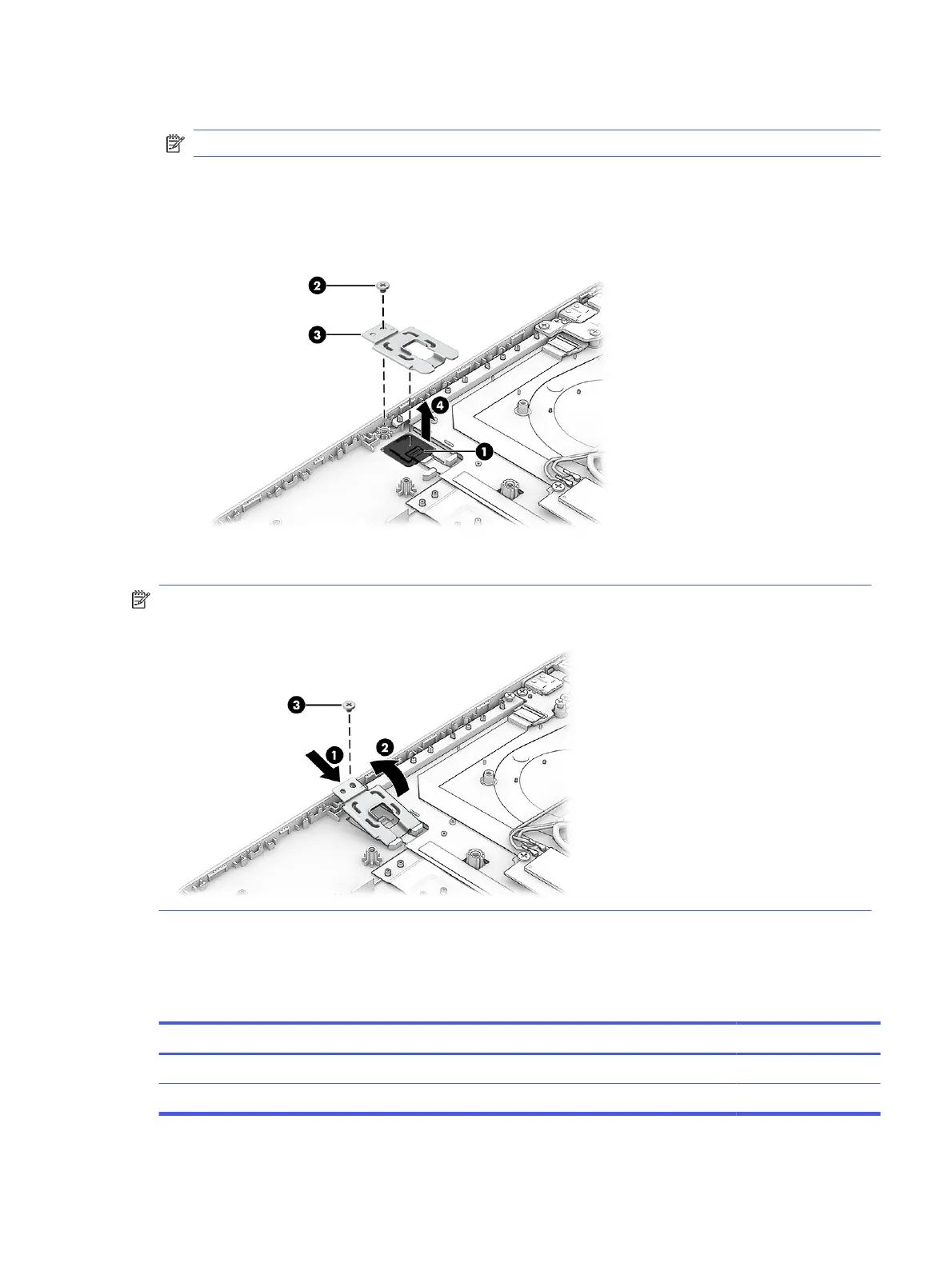 2
3
4
1

3
1
2