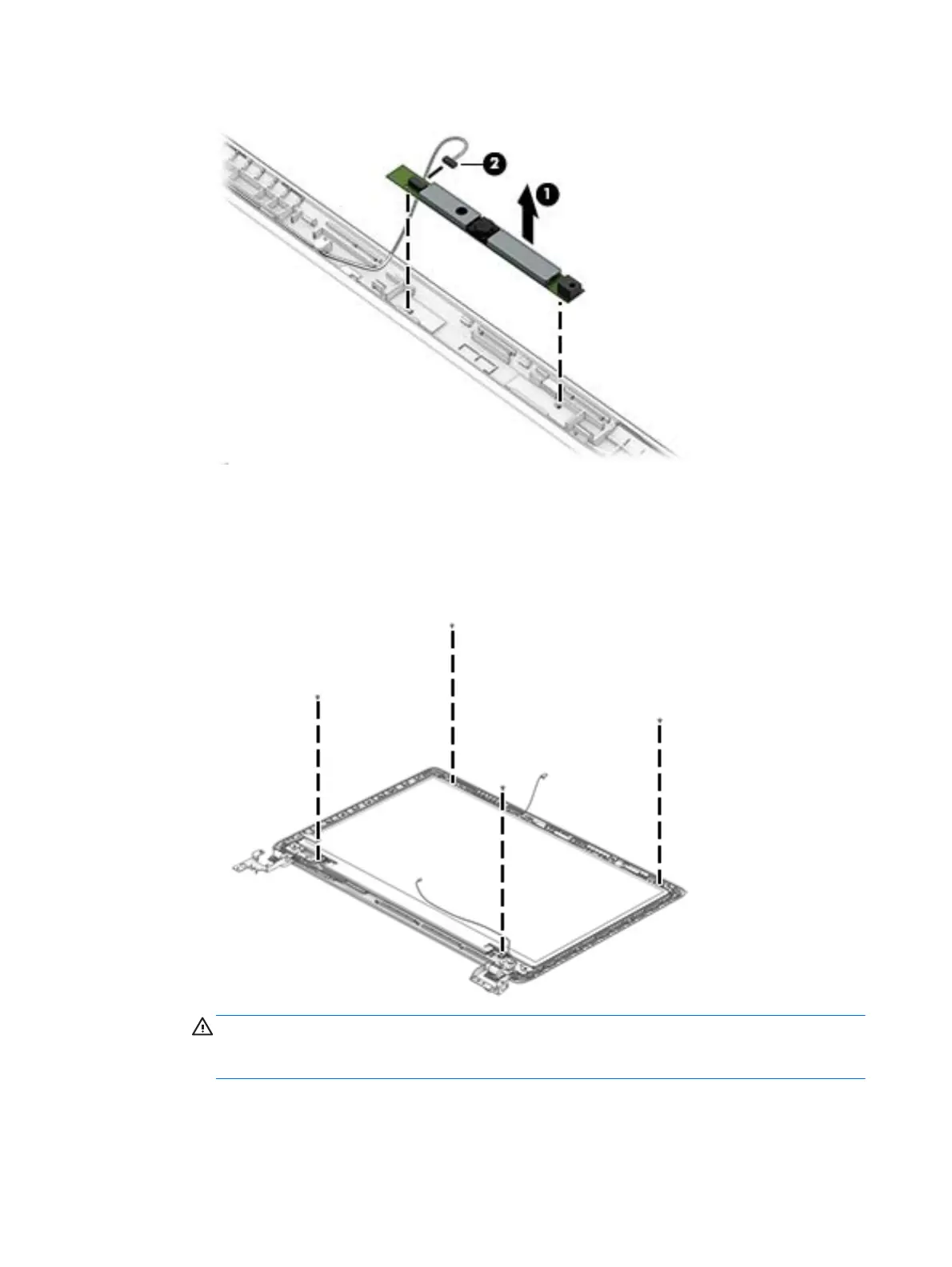 2

1