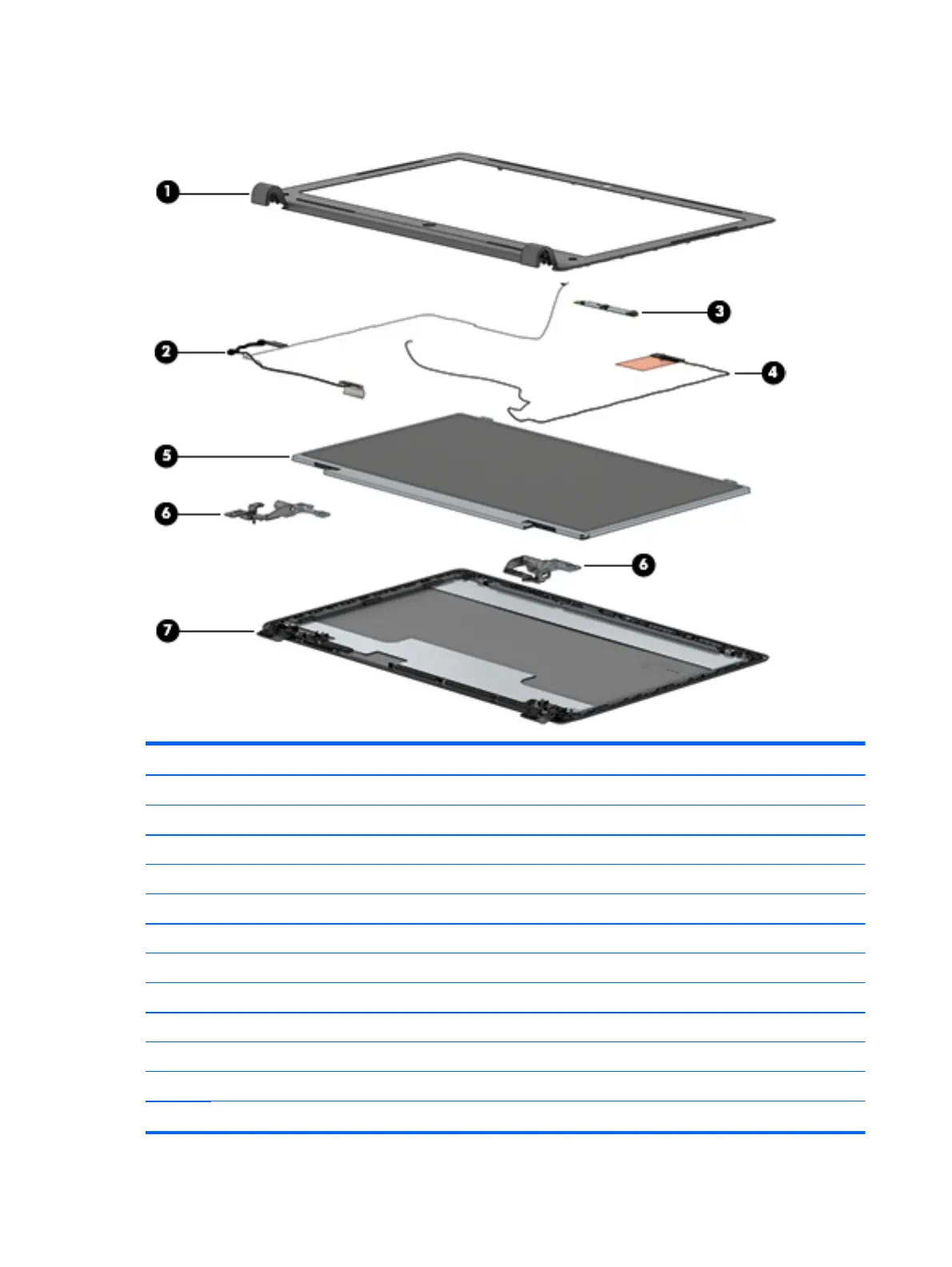 1
2
3
4
5
6
6
7