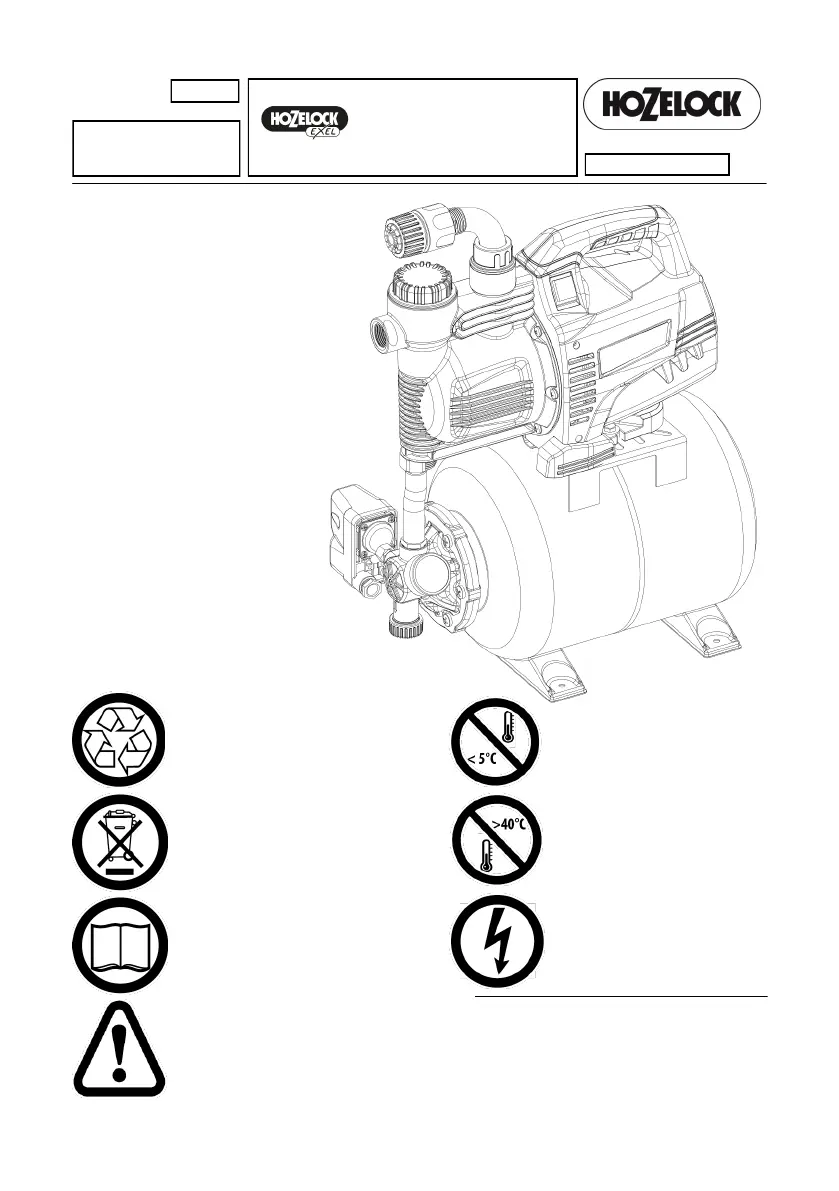 HOZELOCK EXEL

HOZELOCK

< 5°C

>40°C