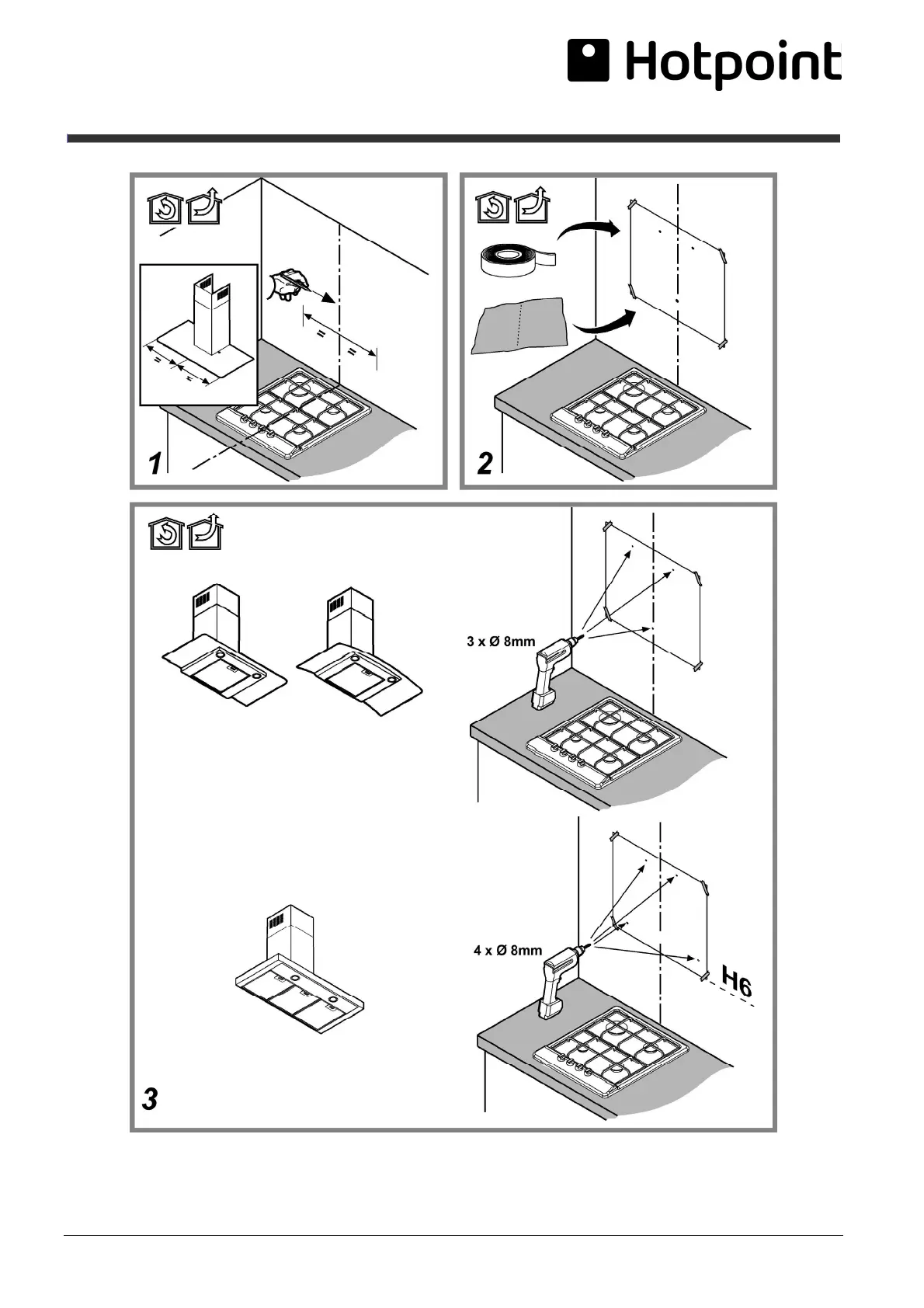 Hotpoint

=
=
=
=

1

2

3 x Ø 8mm

4 x Ø 8mm

H6

3